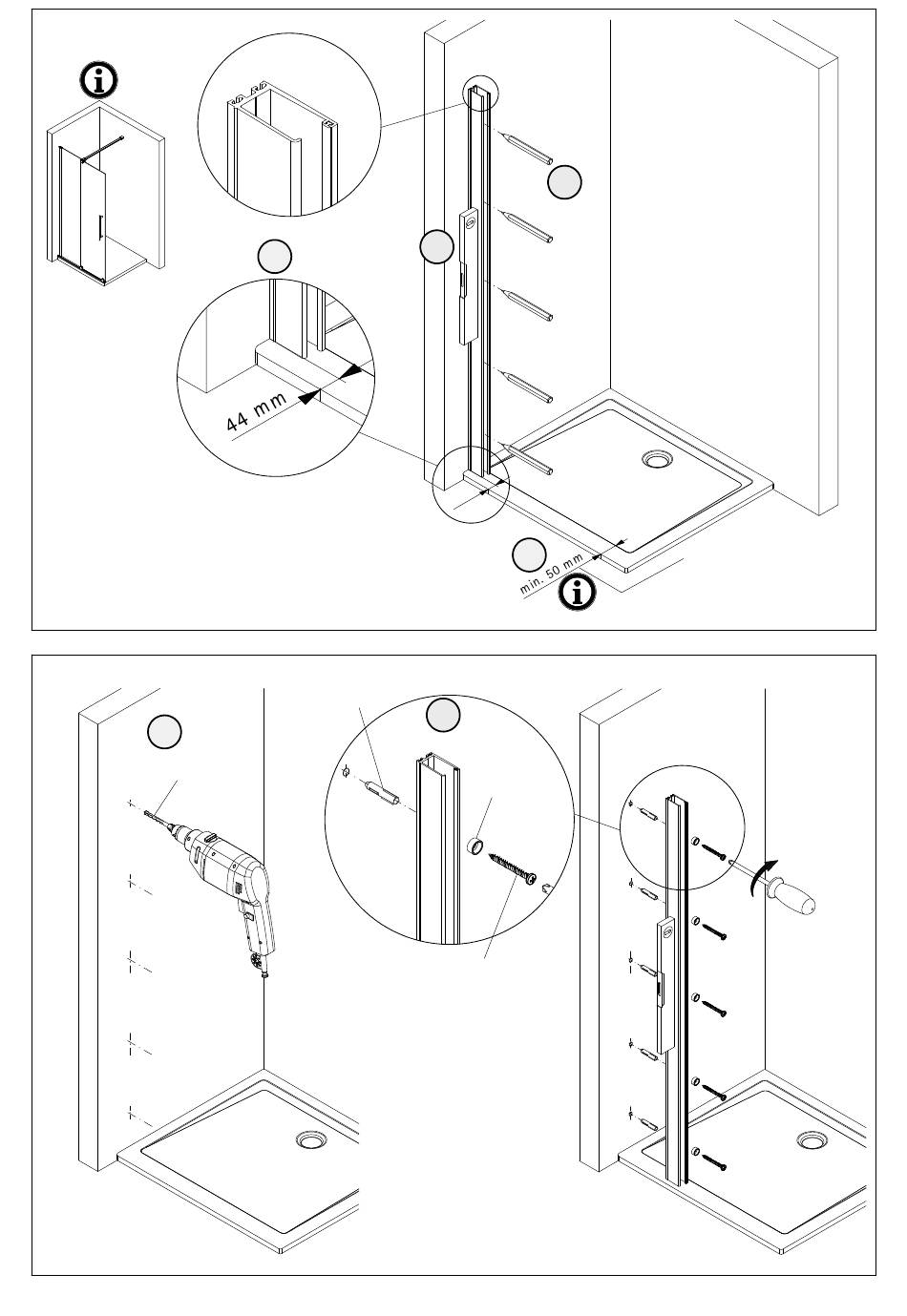 44 mm

min. 50 mm