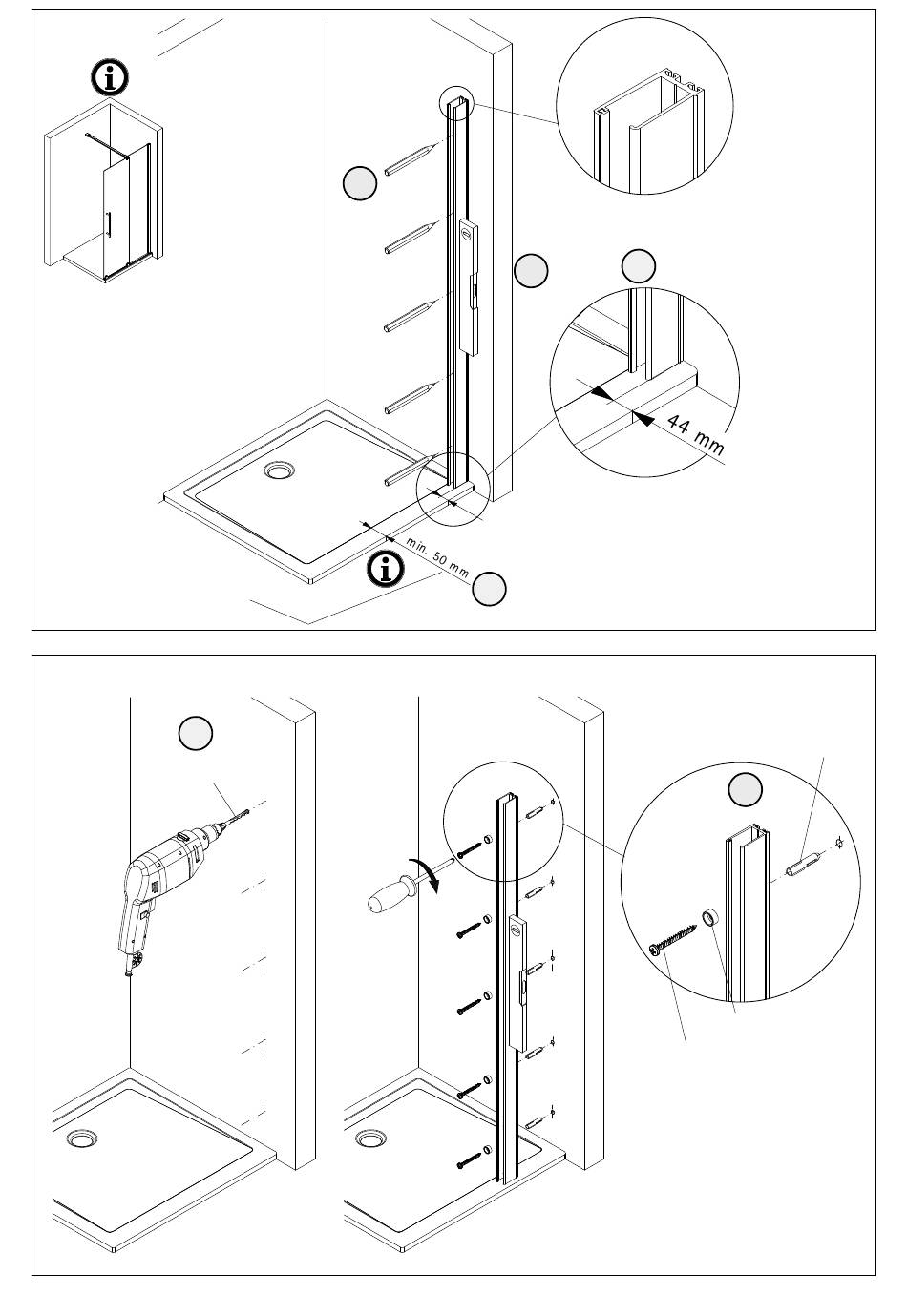 44 mm

min. 50 mm