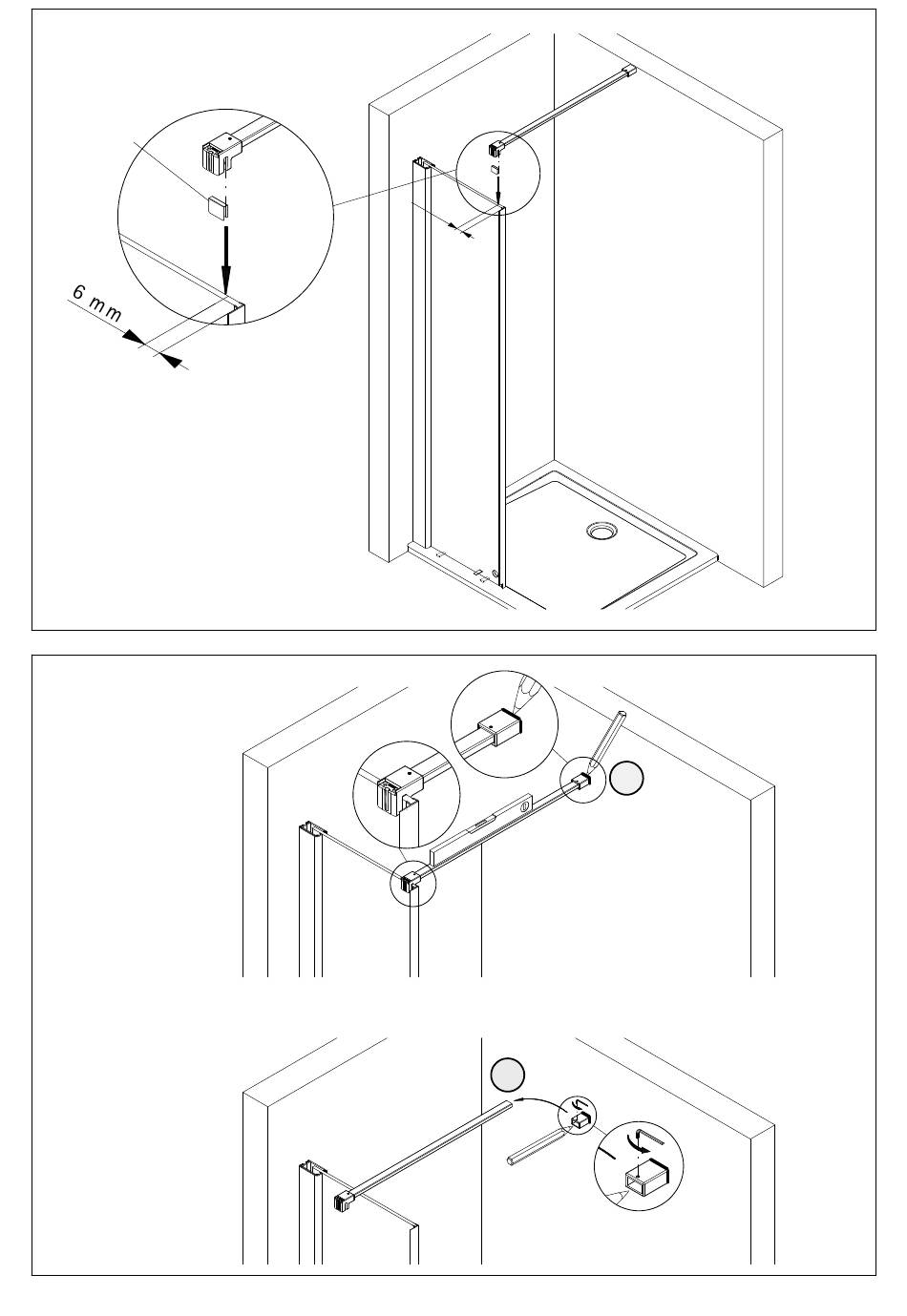 6 mm