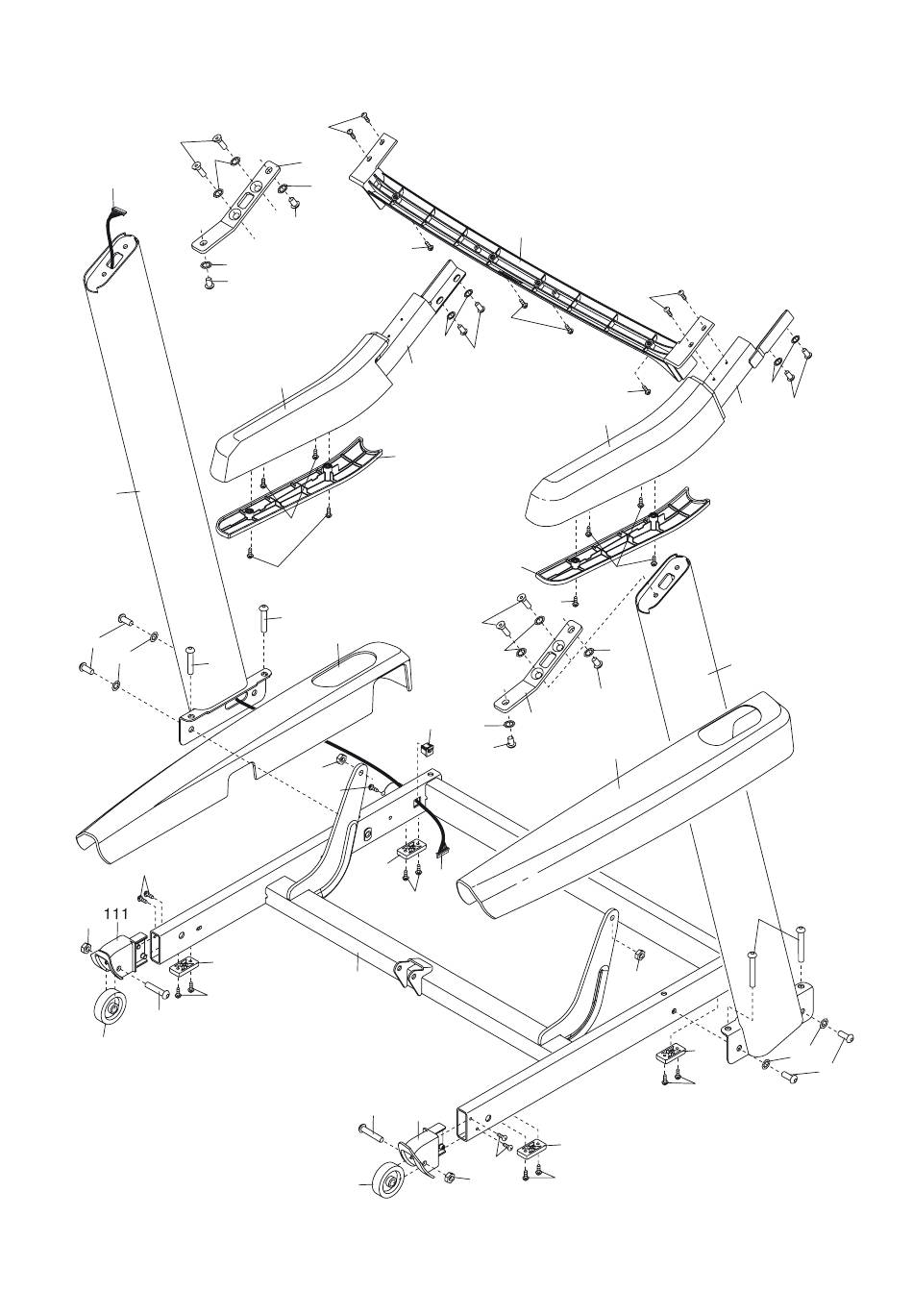 111