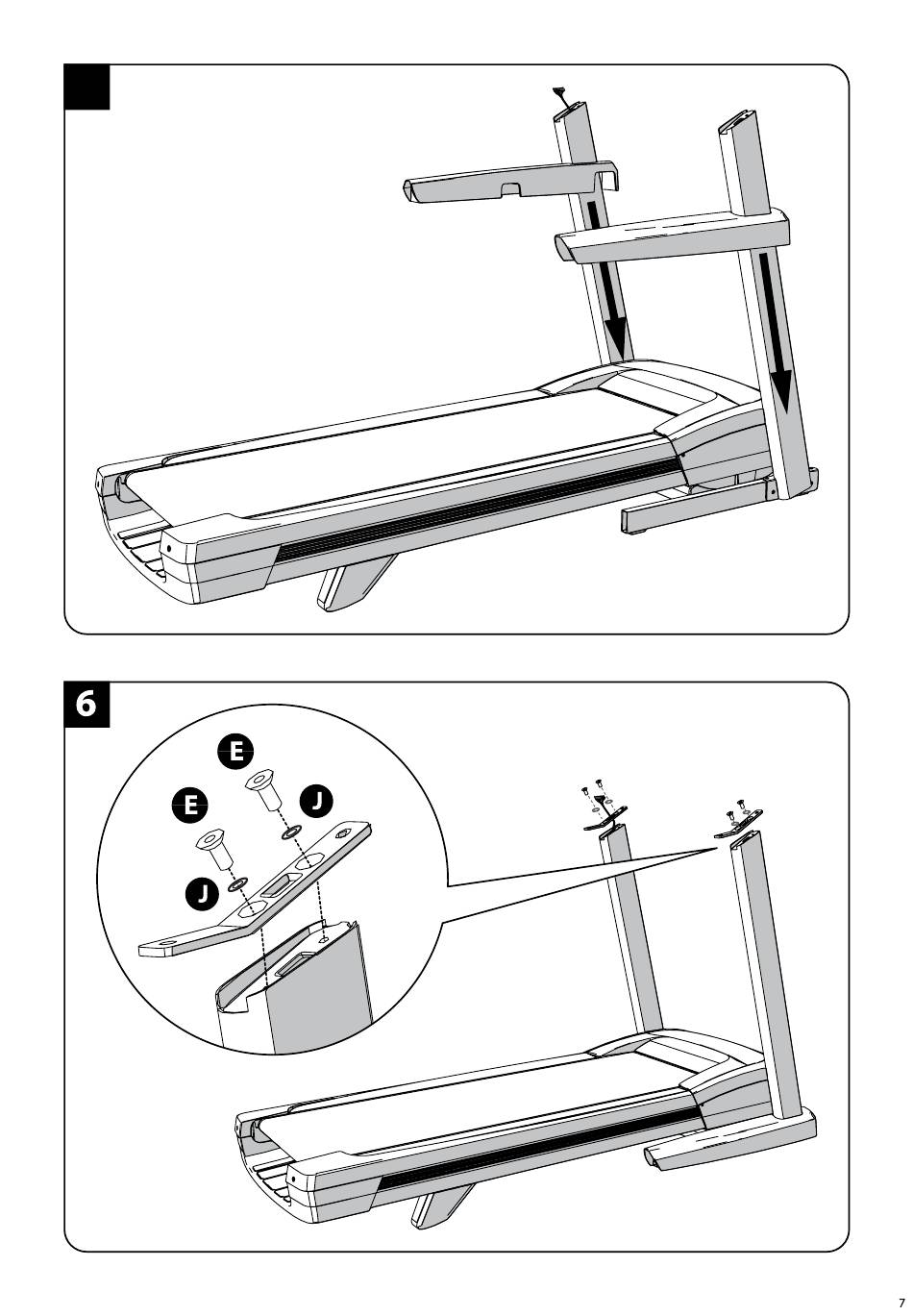 6

E

E

J

J

7