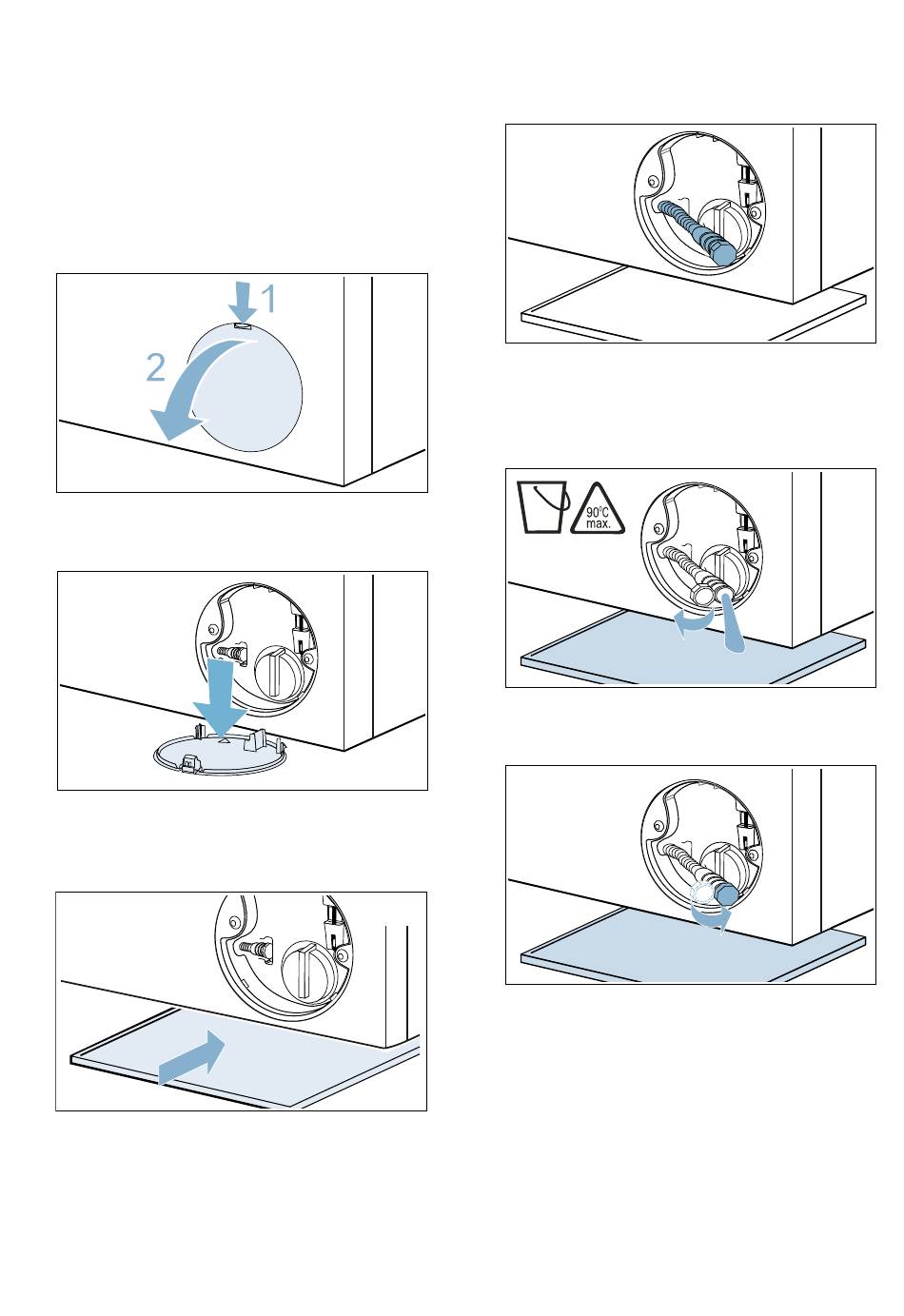 1
2

90°C
max.