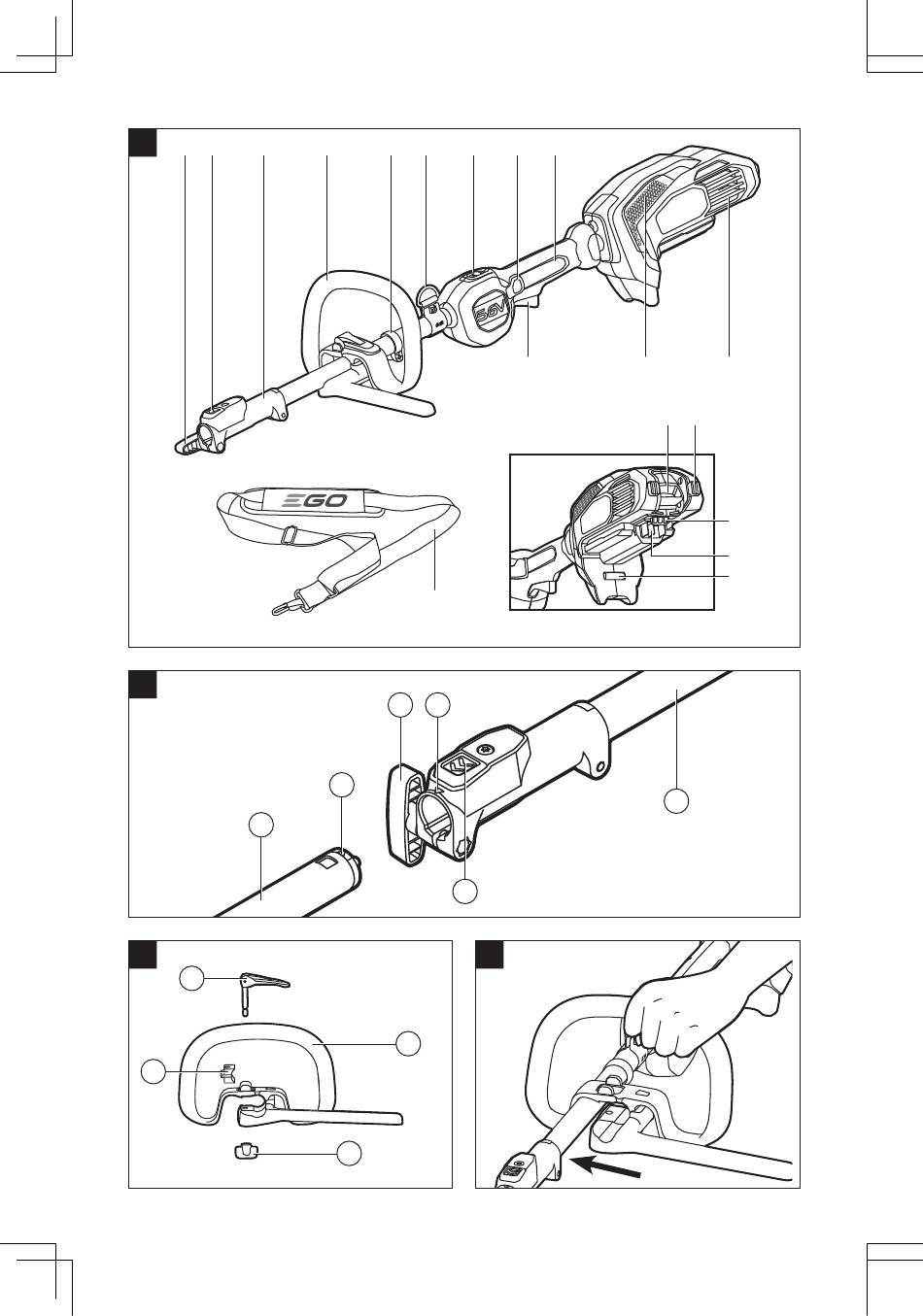 56V

EGO