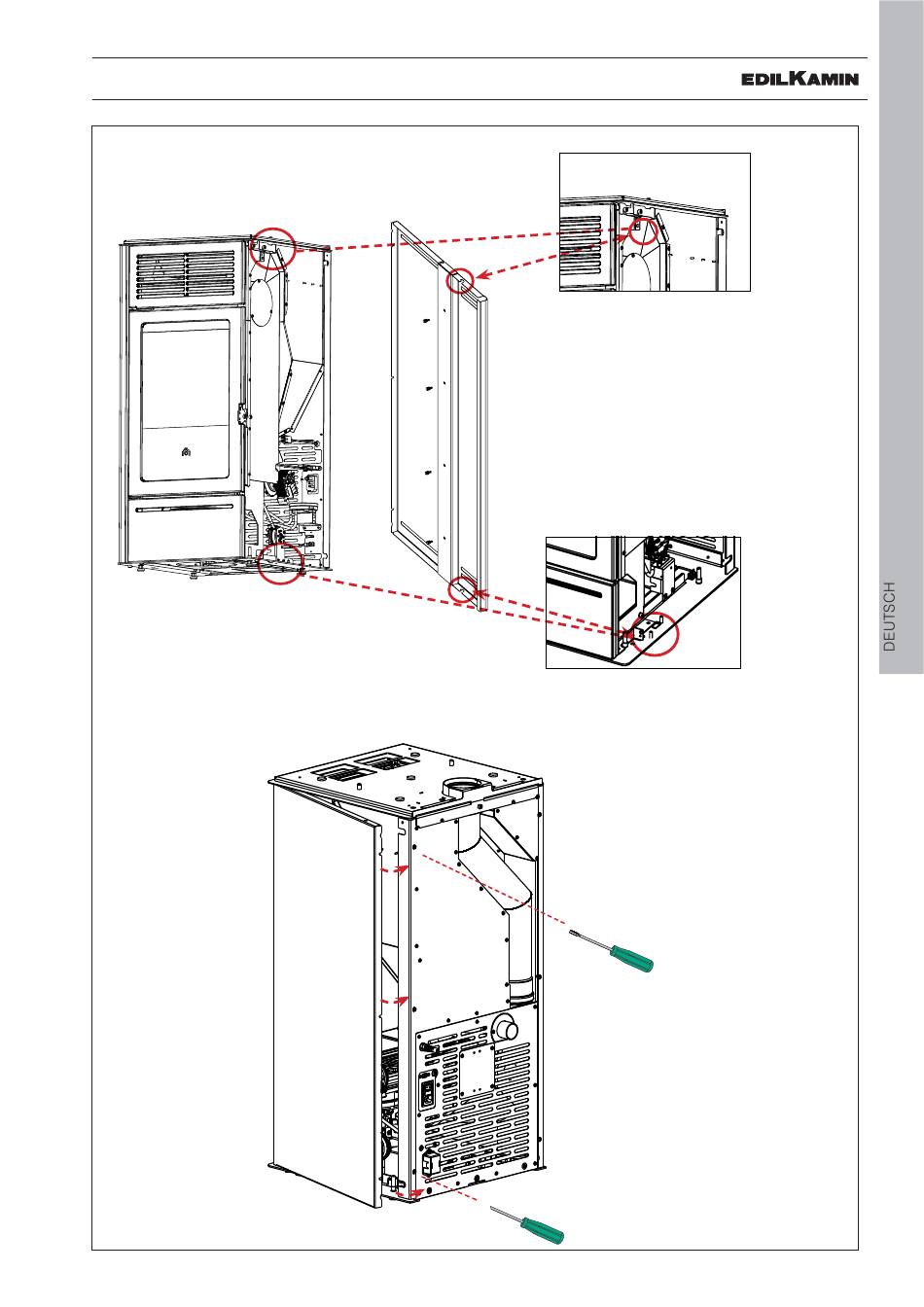 EDILKAMIN

DEUTSCH