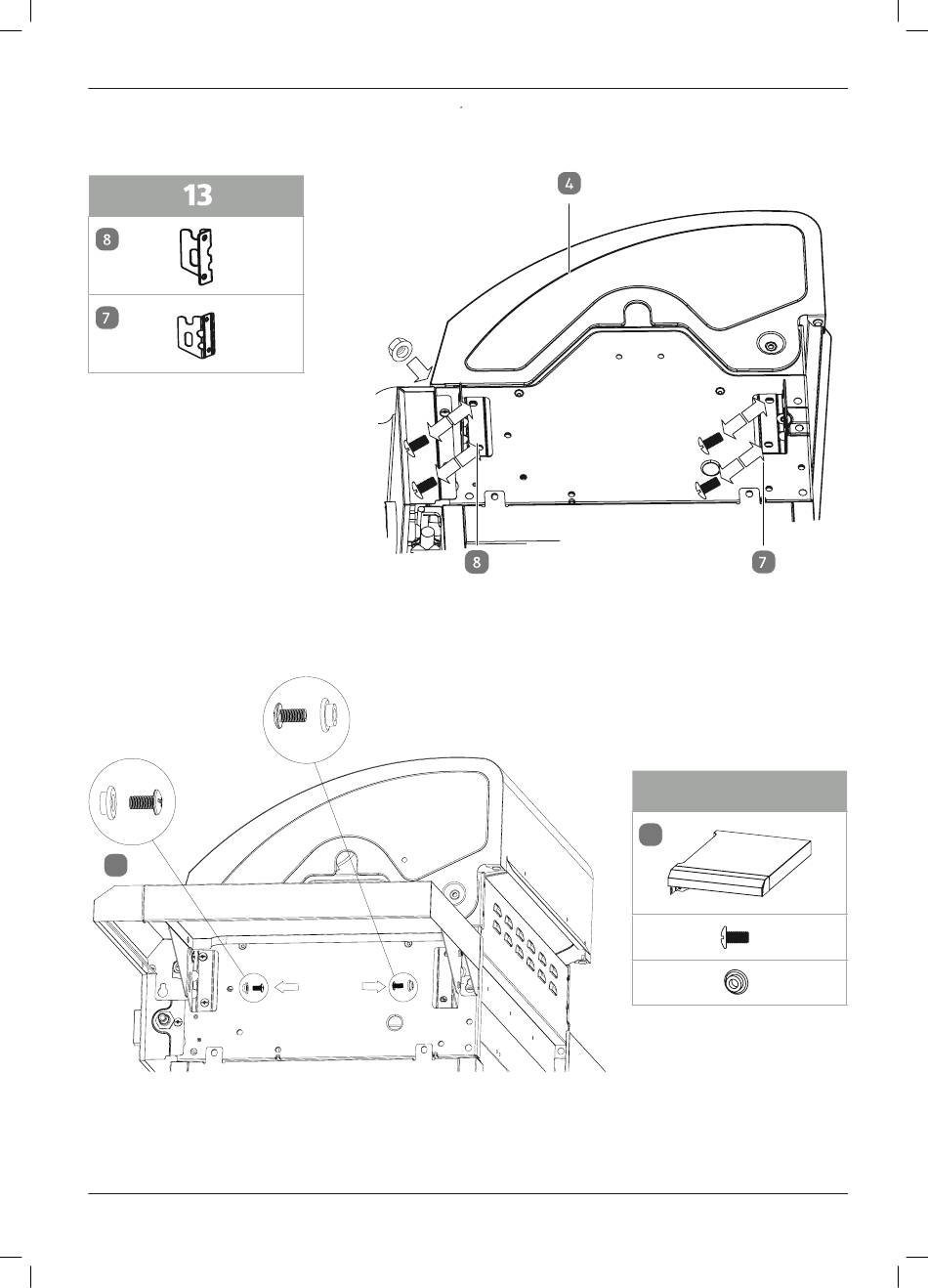 13

8

7

4

8

7