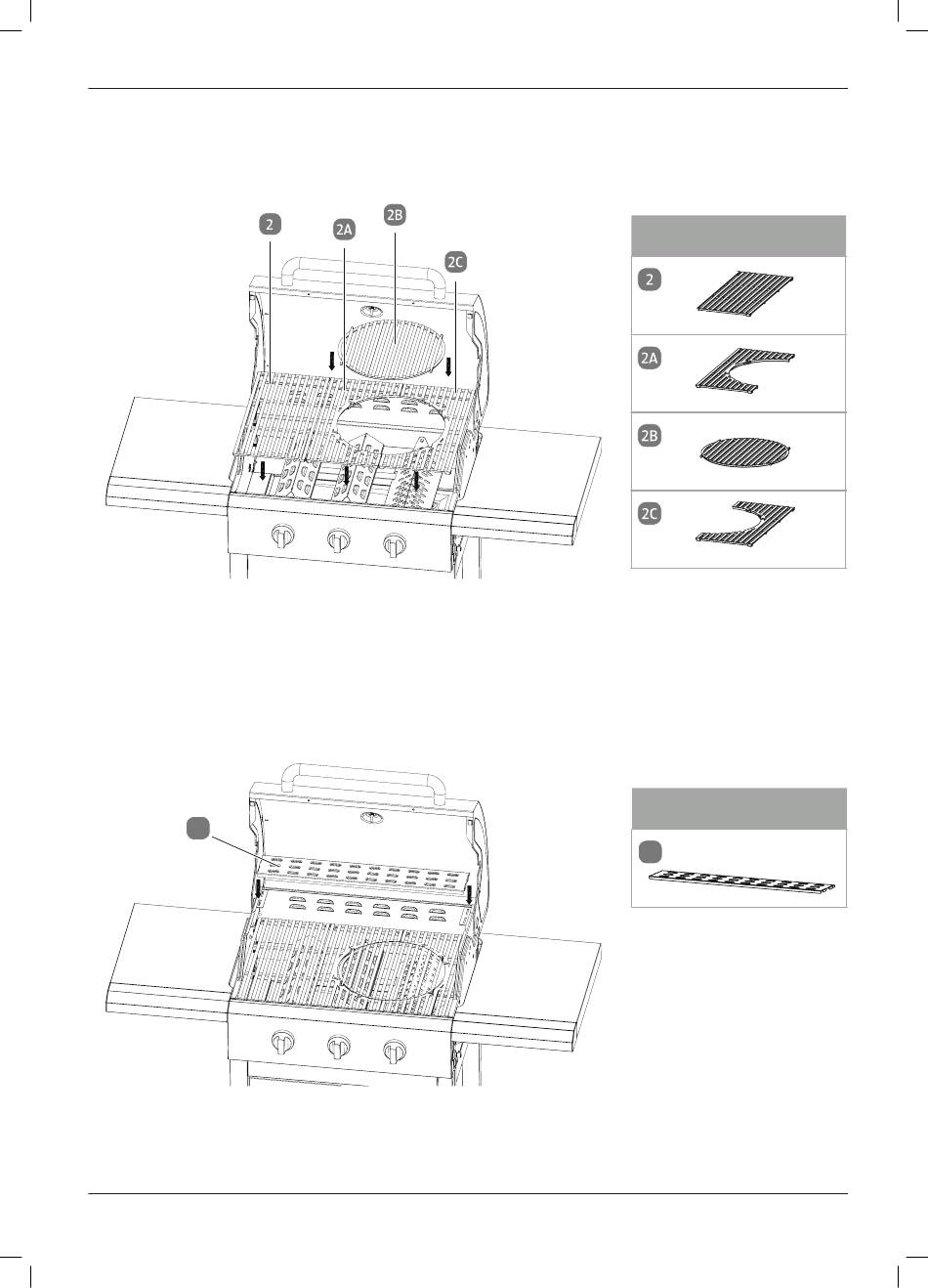 2

2A

2B

2C

2

2A

2B

2C