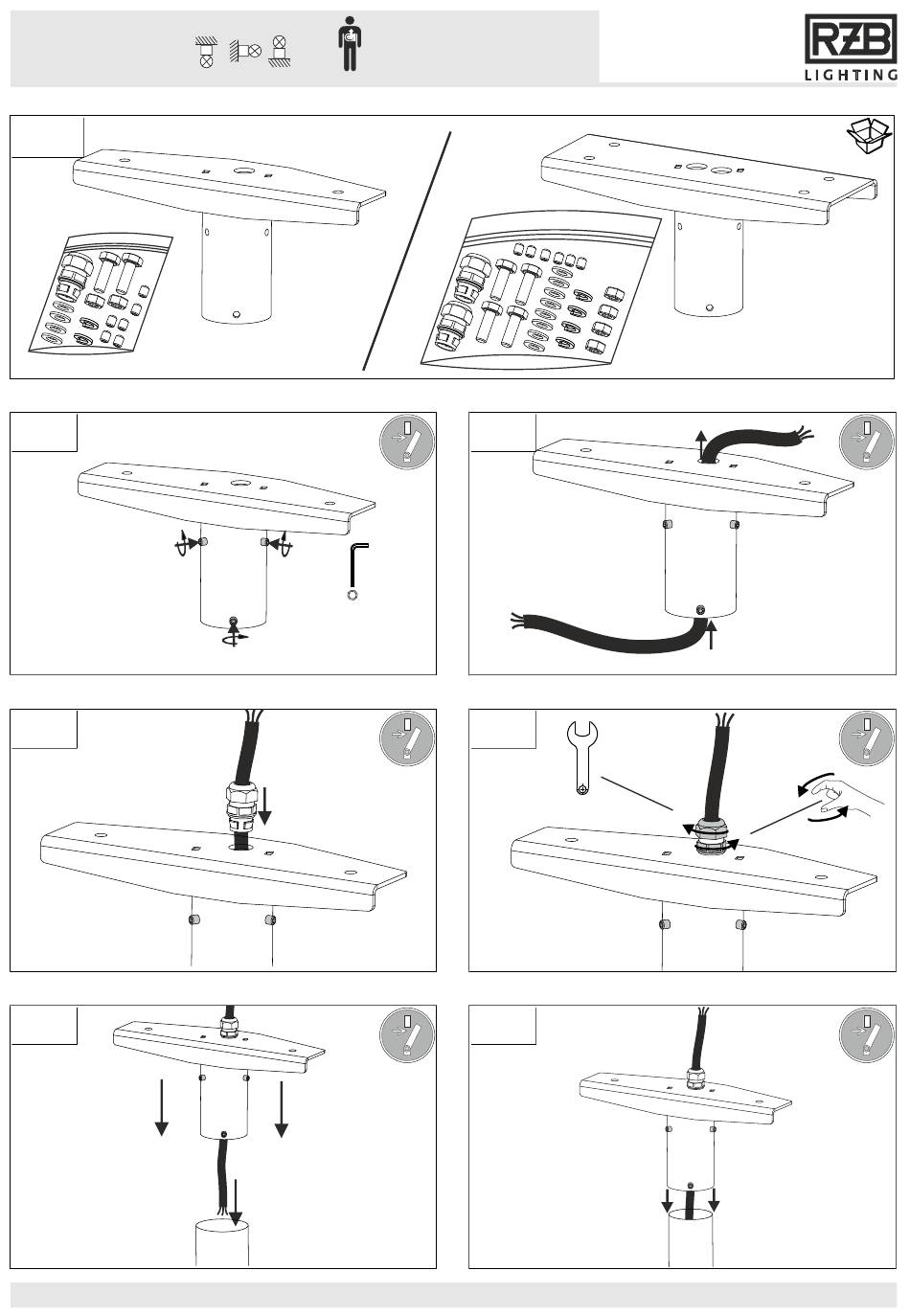 RZB
LIGHTING