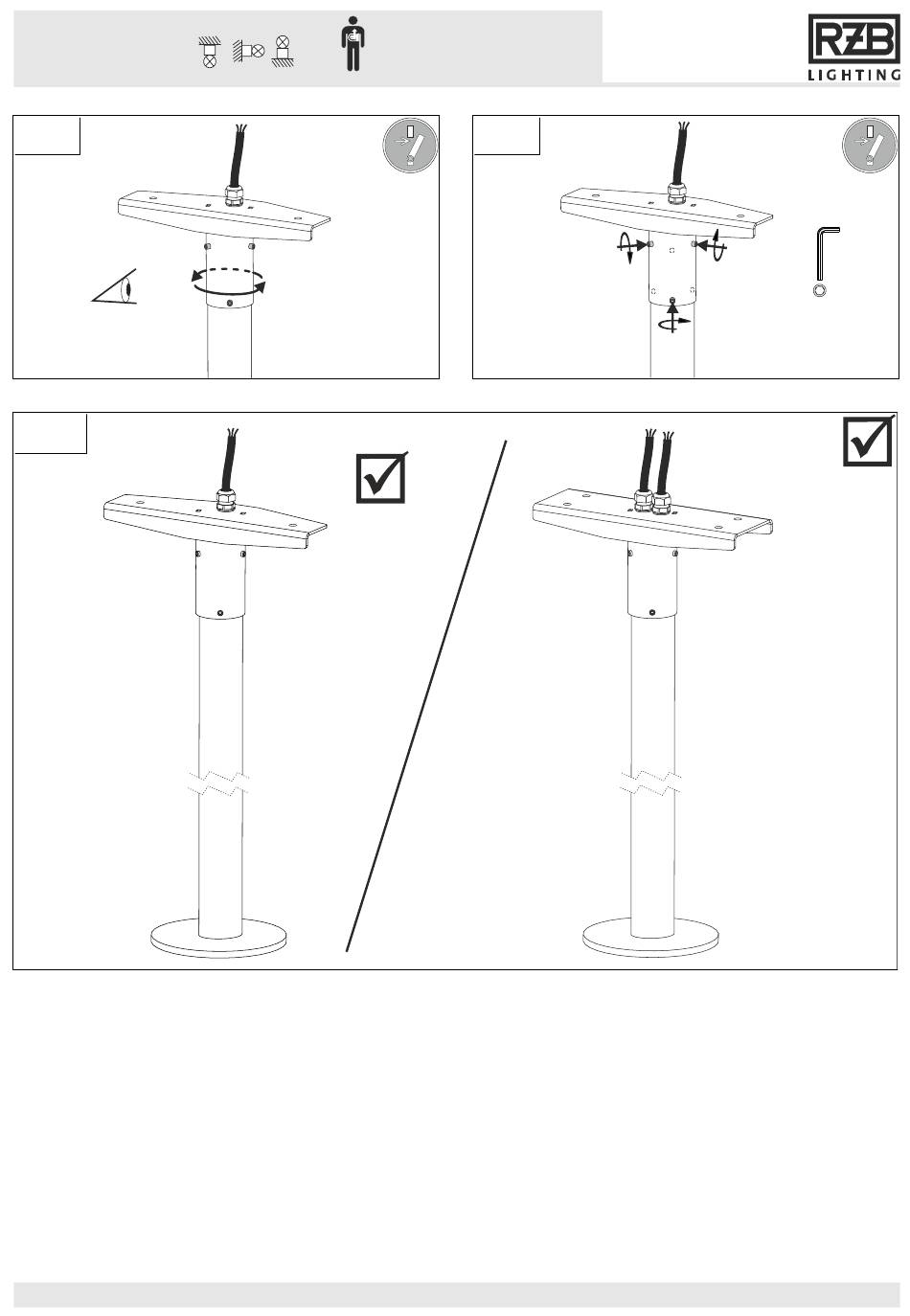 RZB
LIGHTING