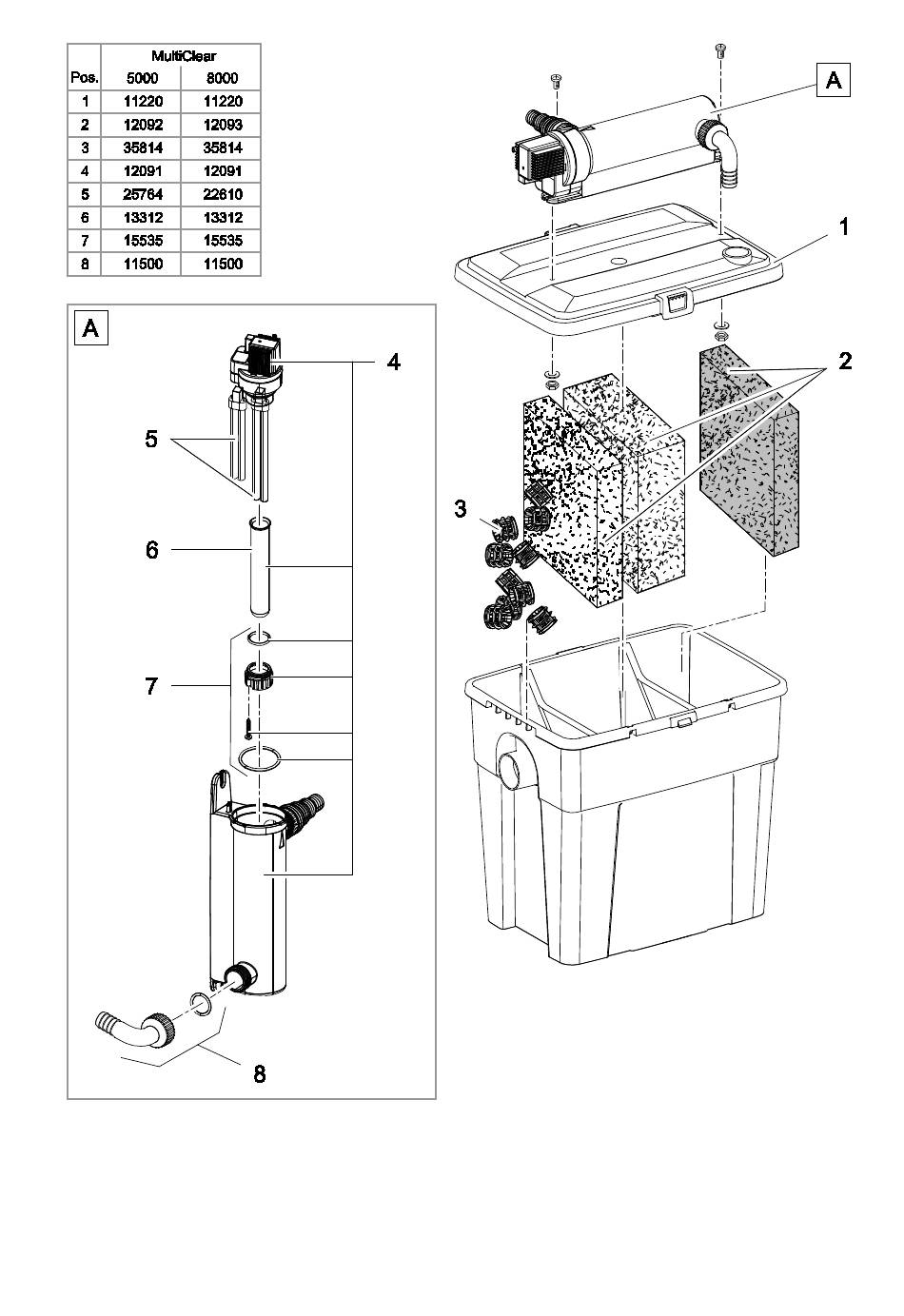 | | MultiClear | |
|---|---|---|
| Pos. | 5000 | 8000 |
| 1 | 11220 | 11220 |
| 2 | 12092 | 12093 |
| 3 | 35814 | 35814 |
| 4 | 12091 | 12091 |
| 5 | 25764 | 22610 |
| 6 | 13312 | 13312 |
| 7 | 15535 | 15535 |
| 8 | 11500 | 11500 |

A

1

2

3

A

4

5

6

7

8