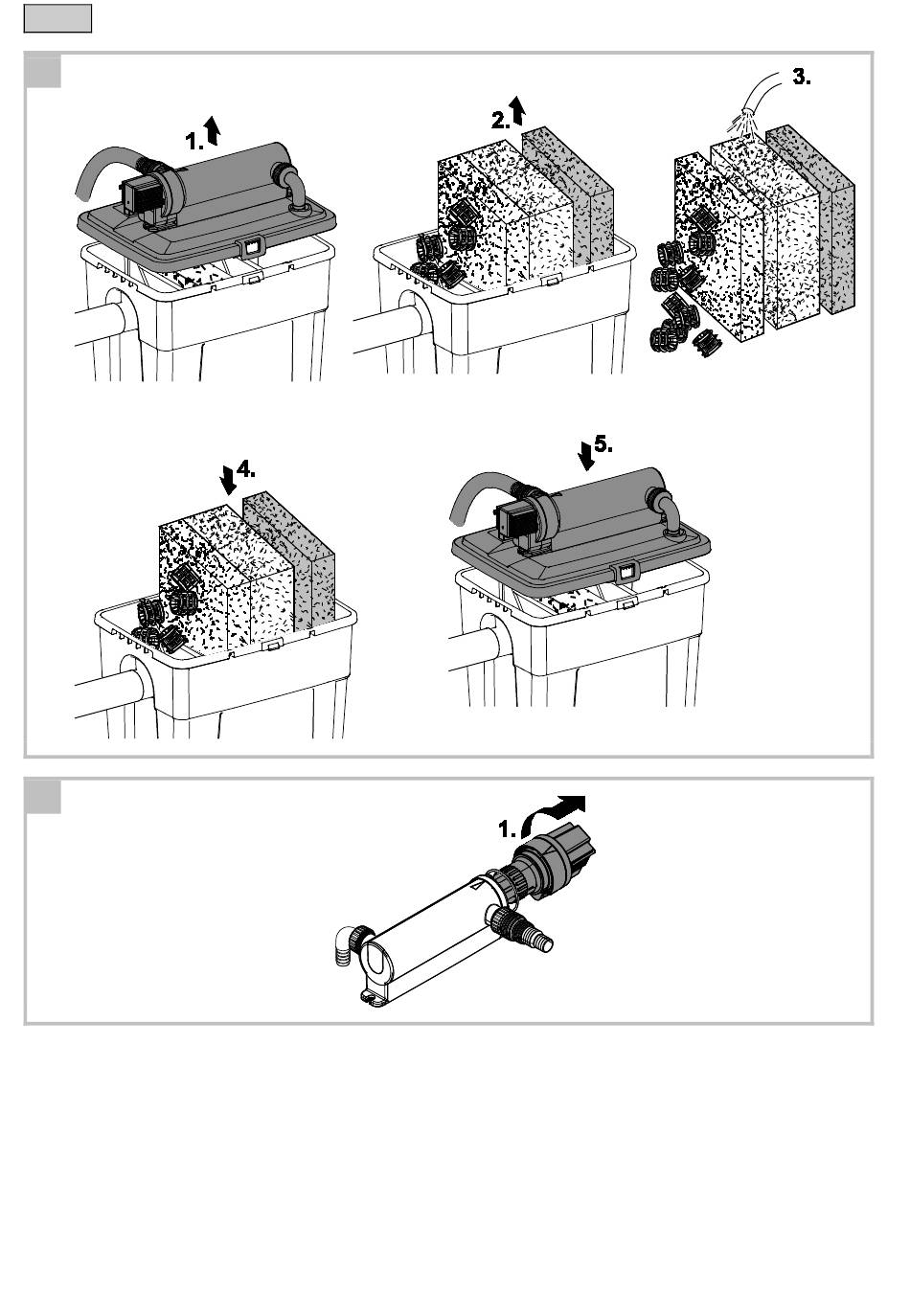 1.

2.

3.

4.

5.

1.