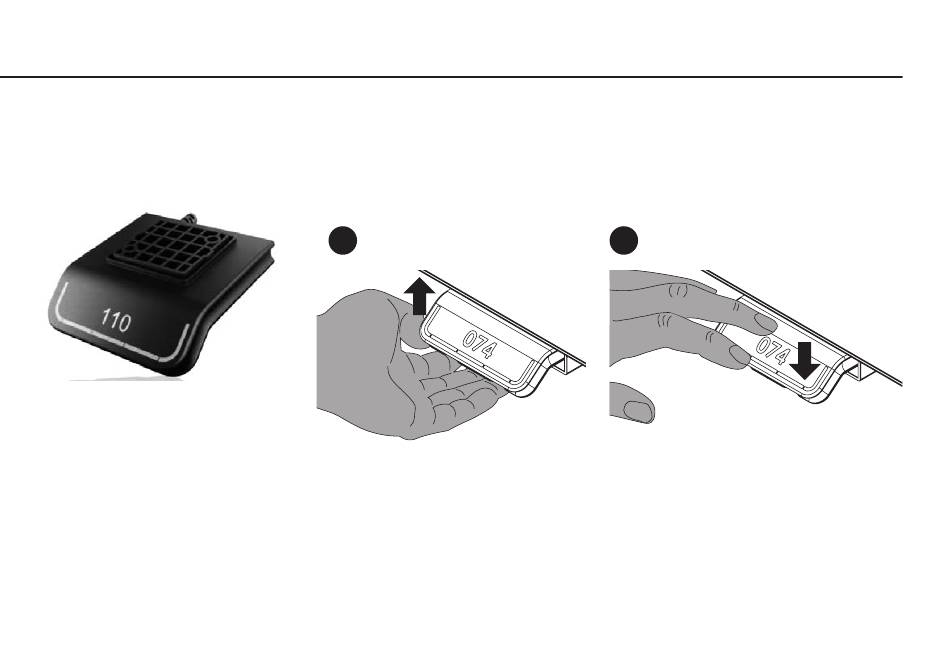 110

074

074