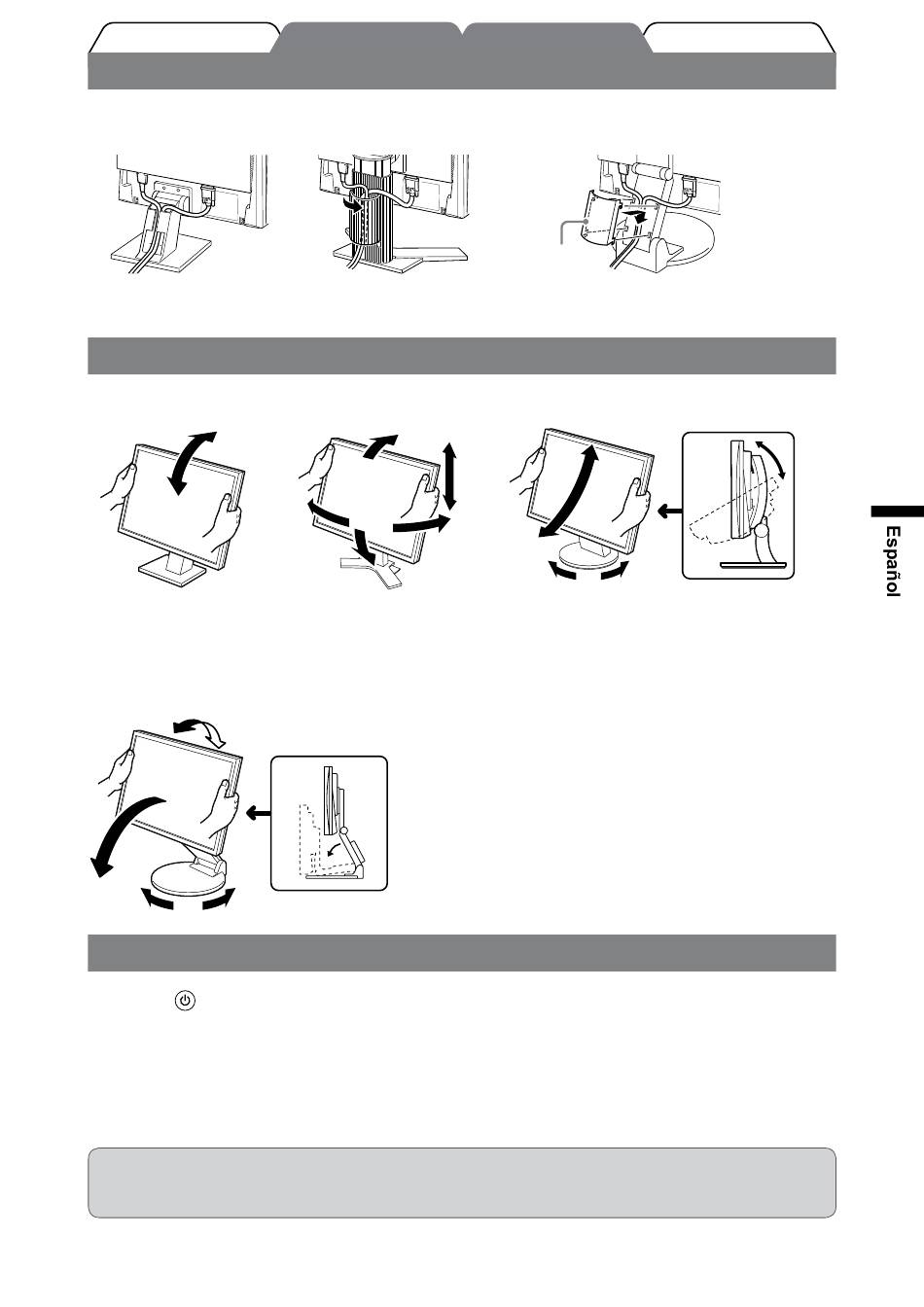 Español