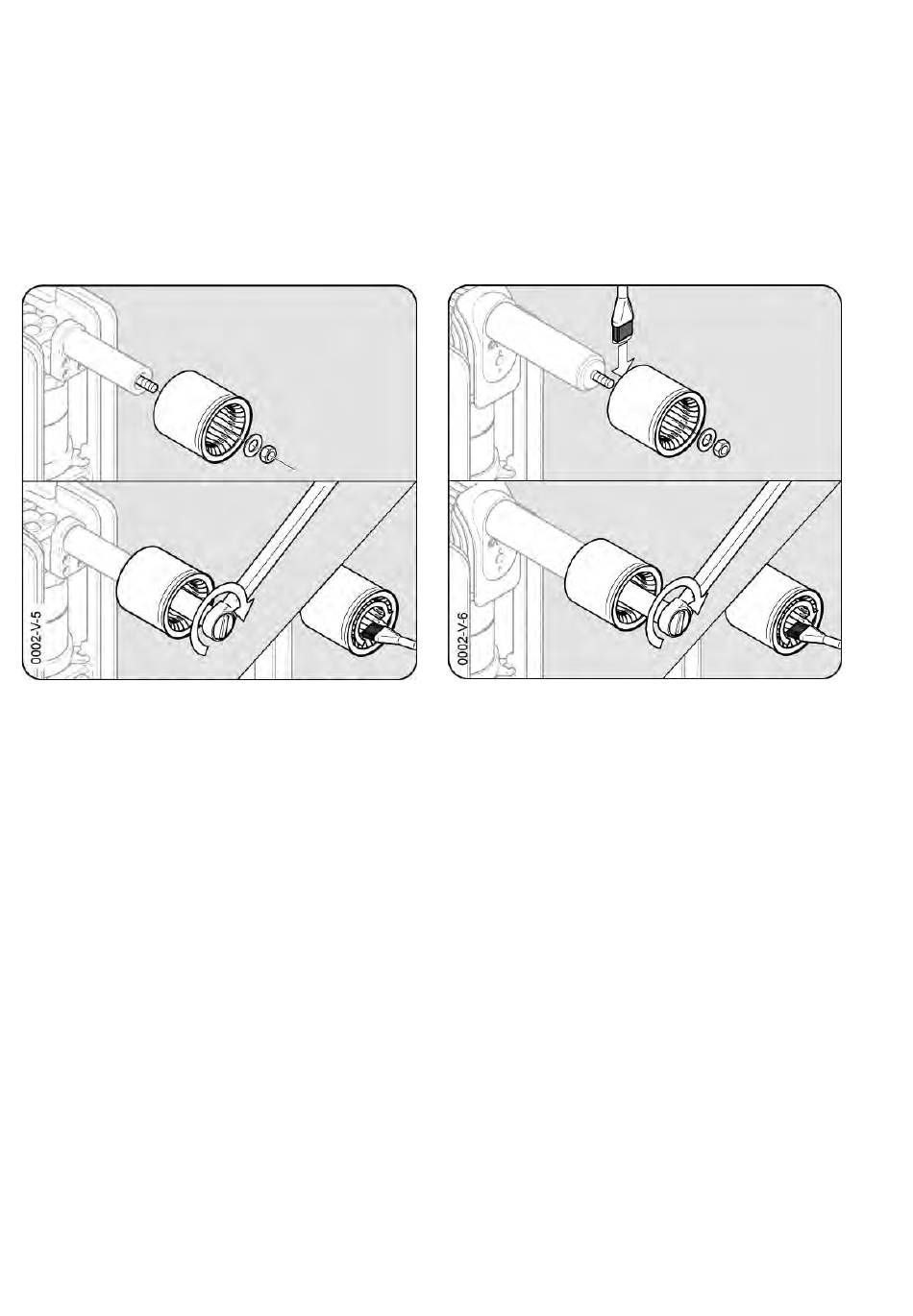 0002-V-5

0002-V-6