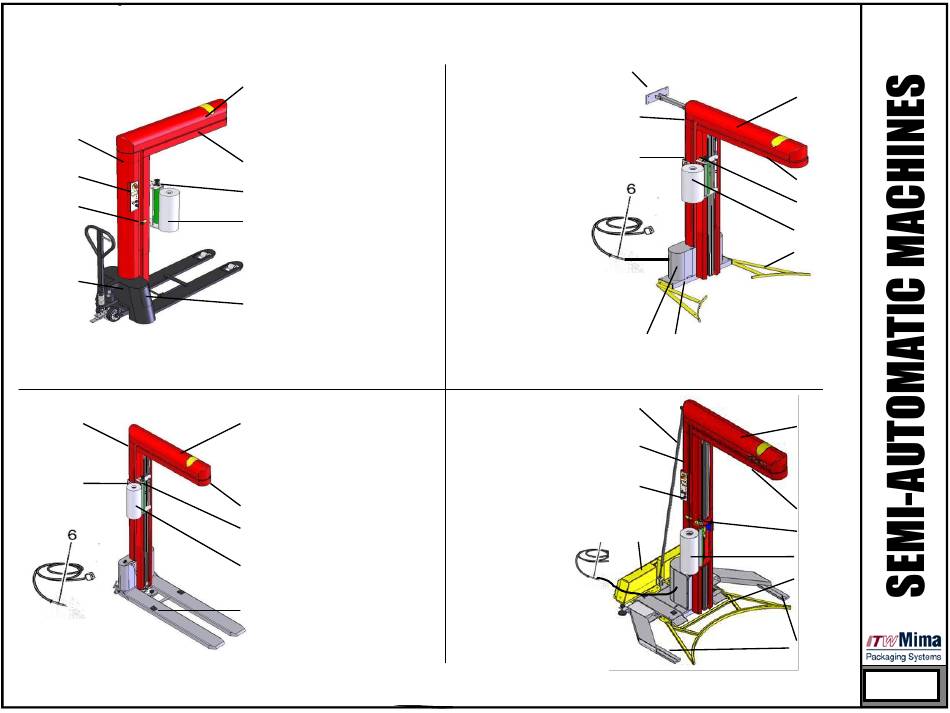 6

6

SEMI-AUTOMATIC MACHINES

ITW Mima
Packaging Systems