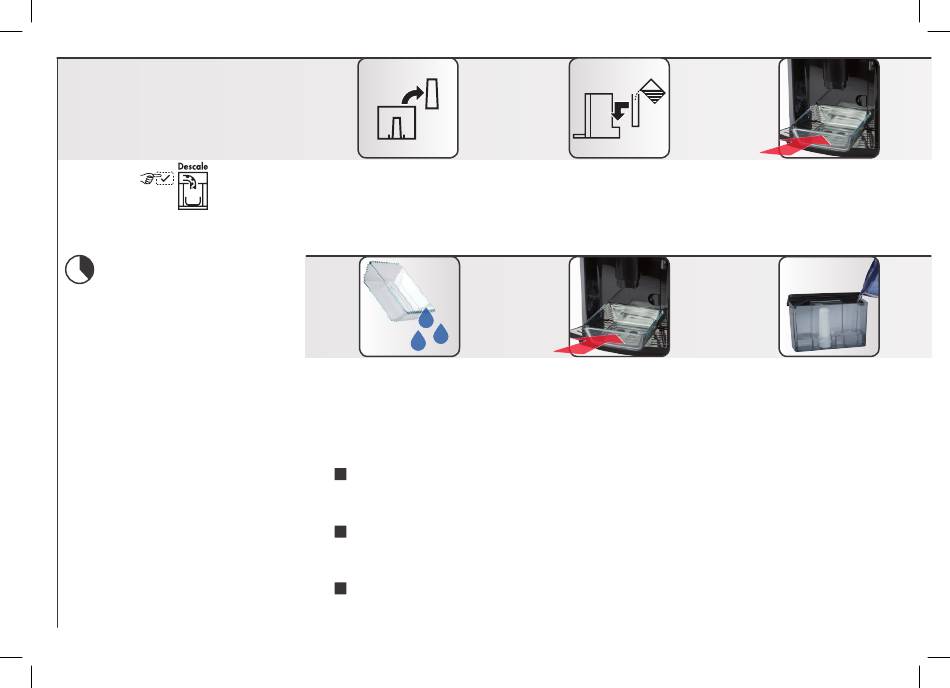 Descale