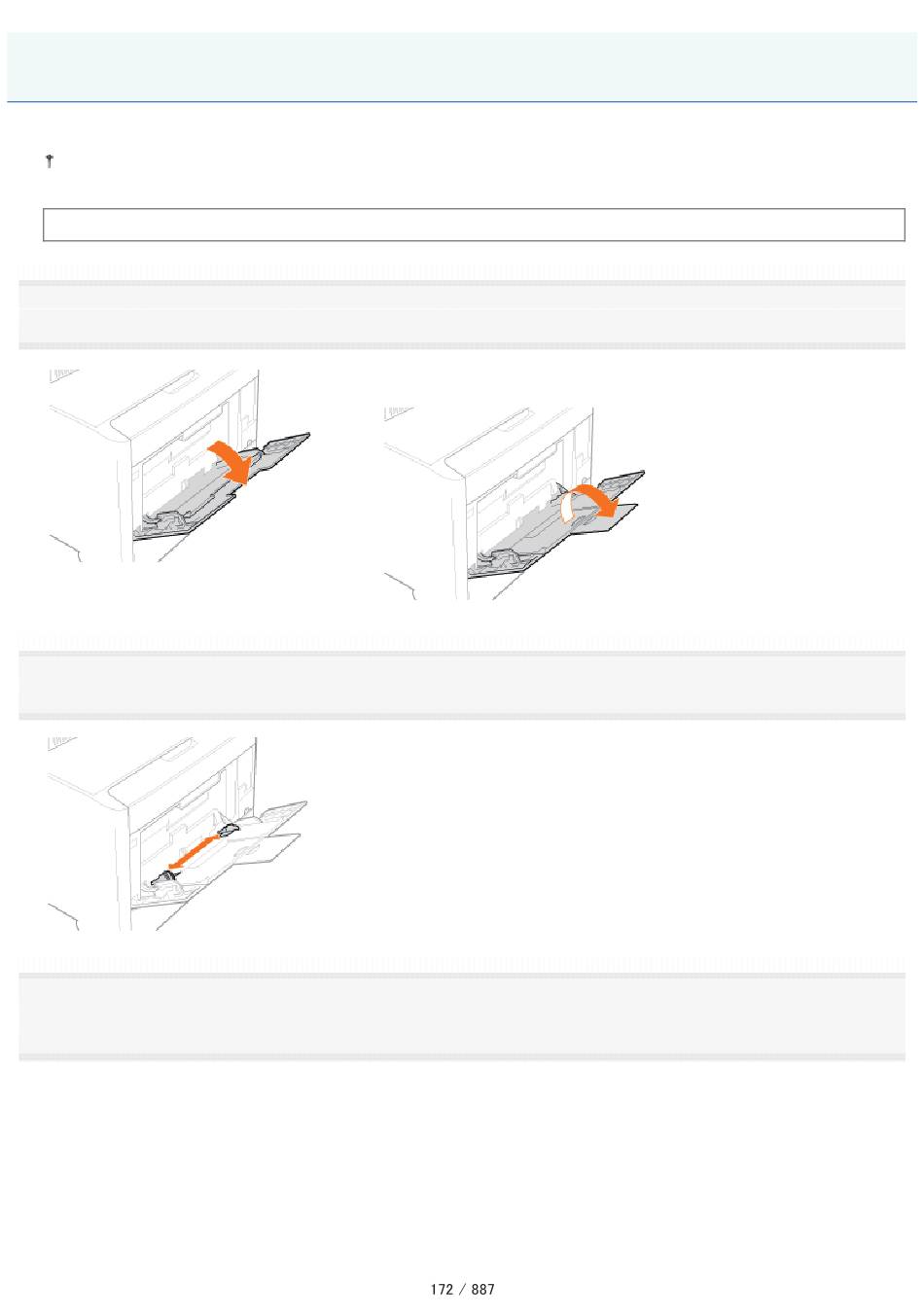 172 / 887