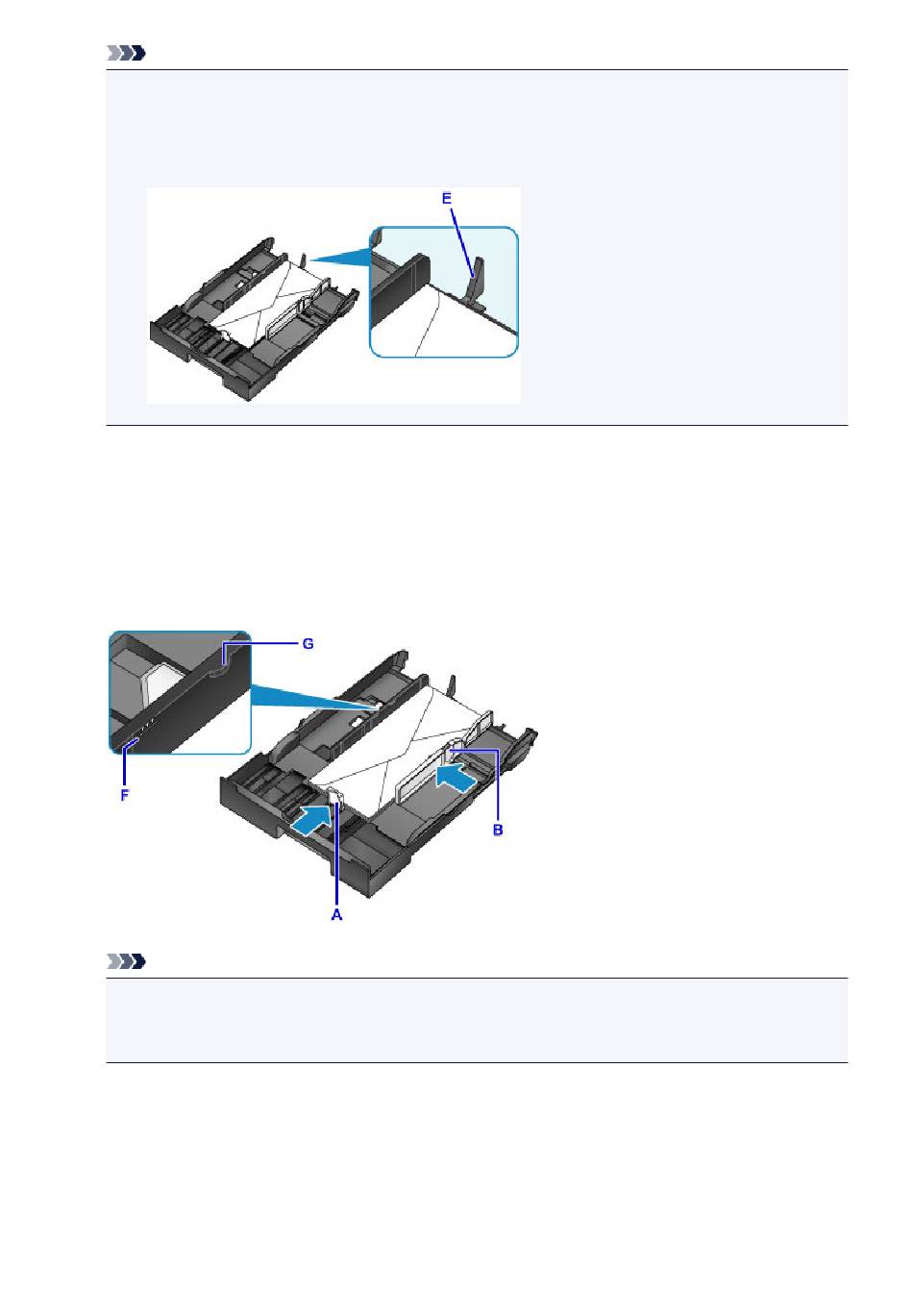 E

G

F

B

A