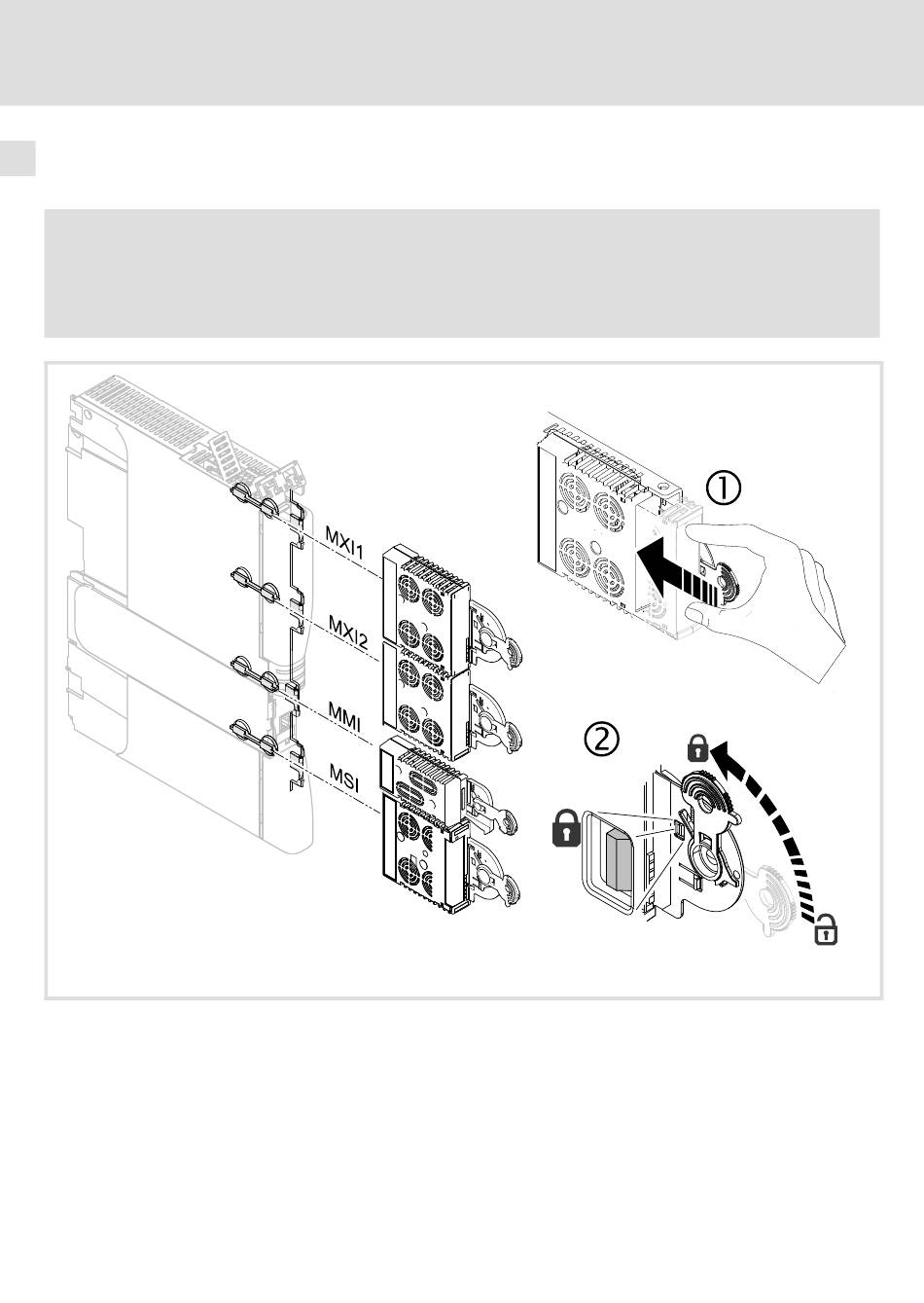 MXI1
MXI2
MMI
MSI
①
②