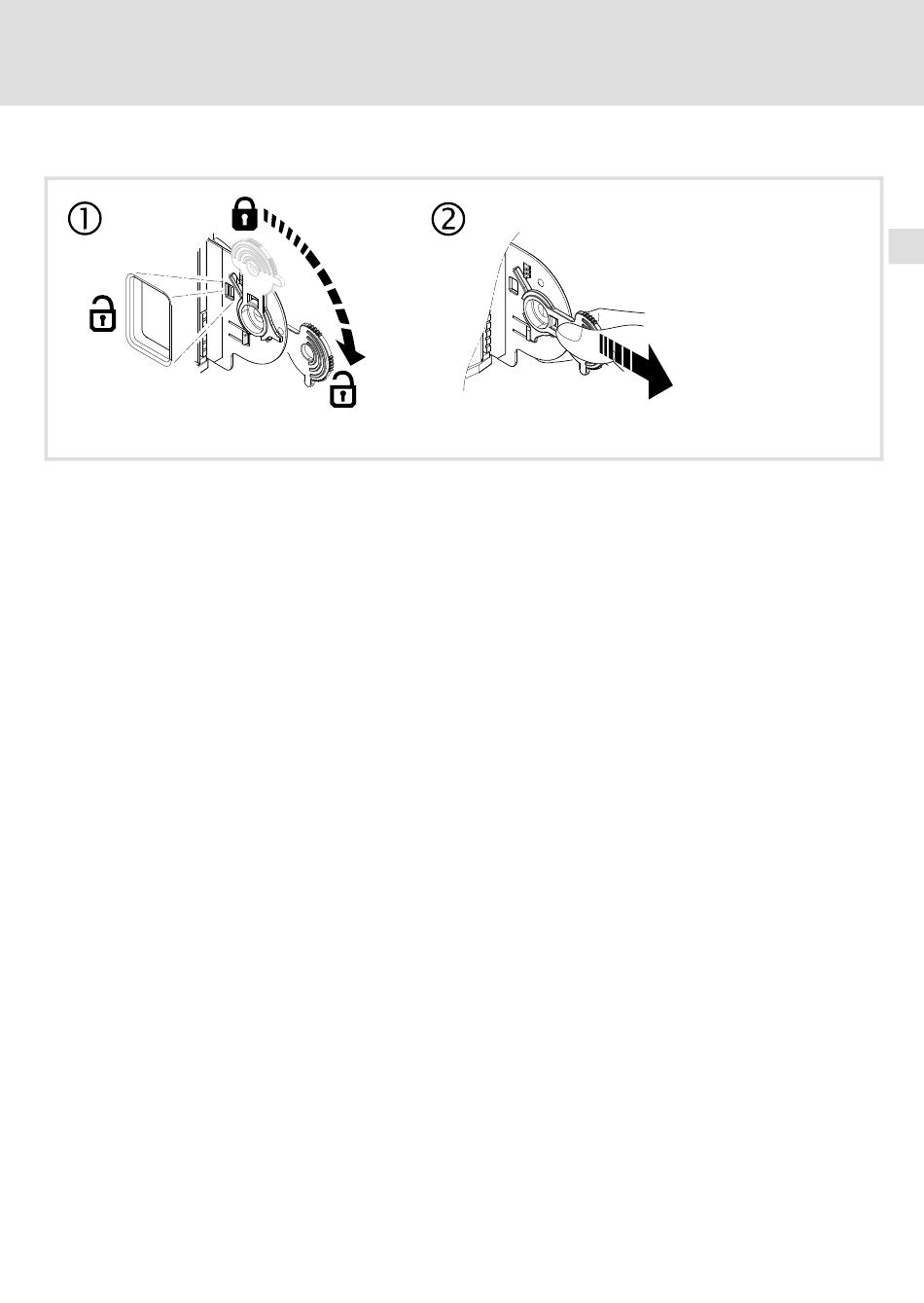 ①

②