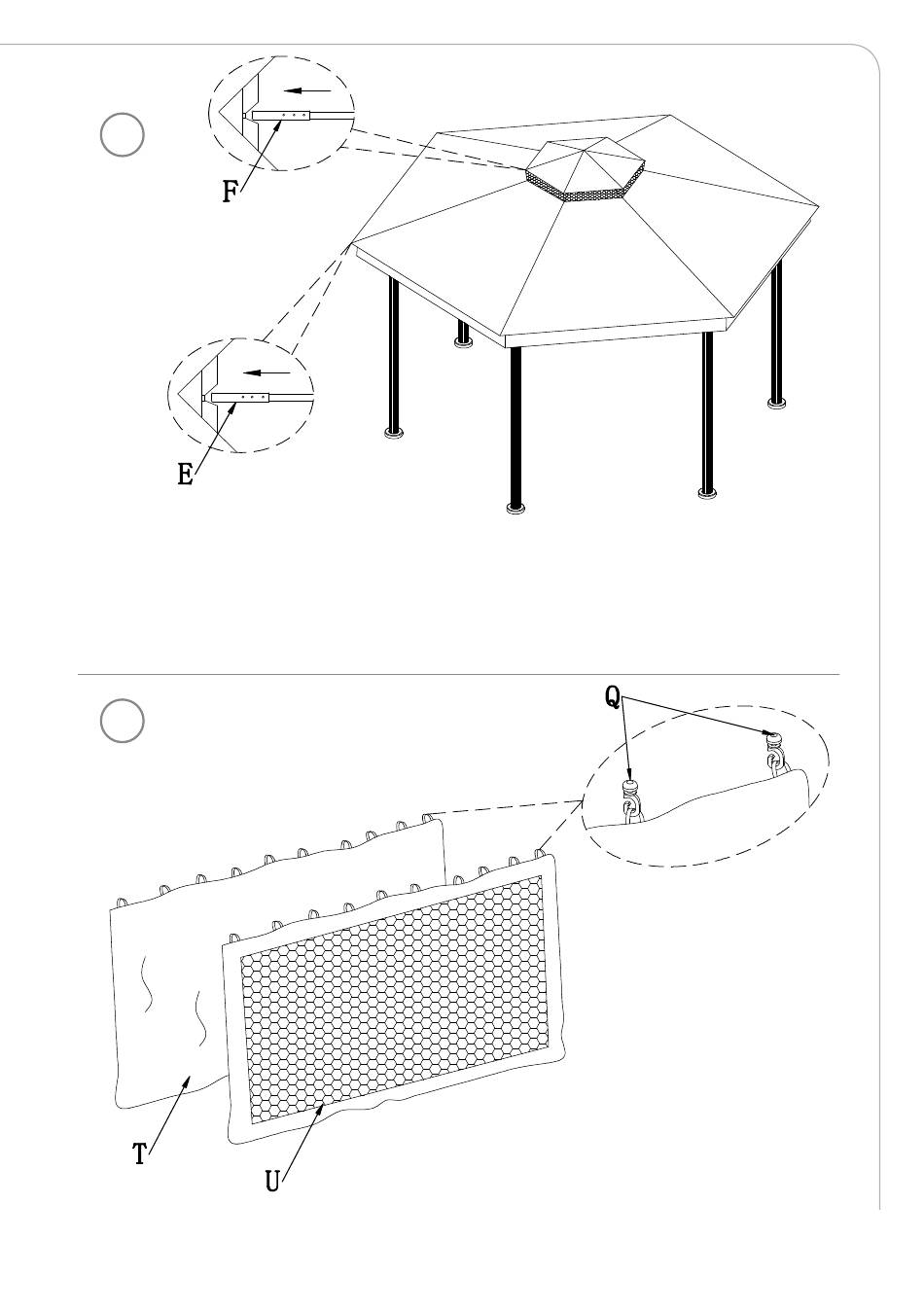 F

E

Q

T

U