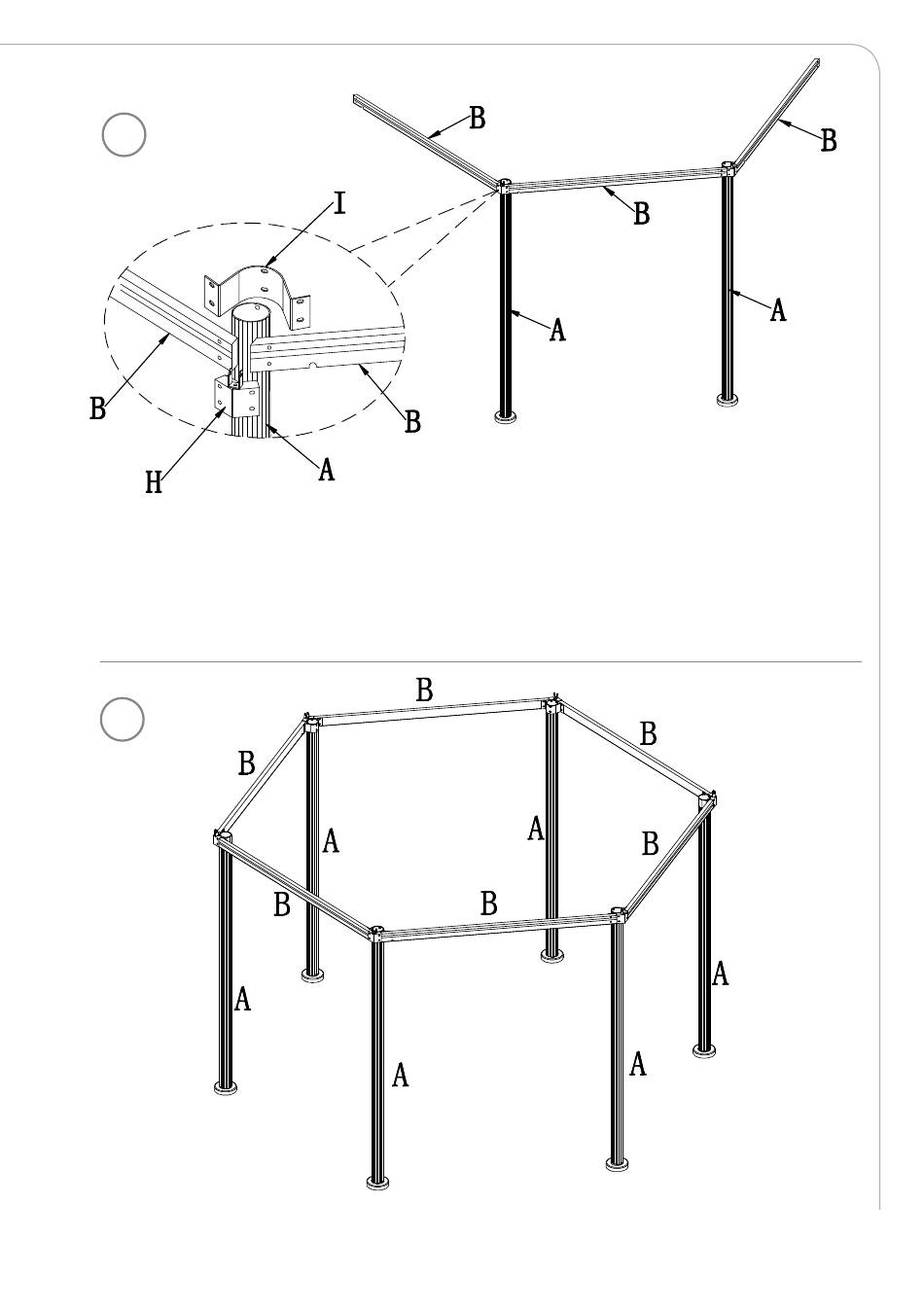 B
B
I
B
A
A
B
B
H
A

B
B
B
A
A
B
B
B
A
A
A
A