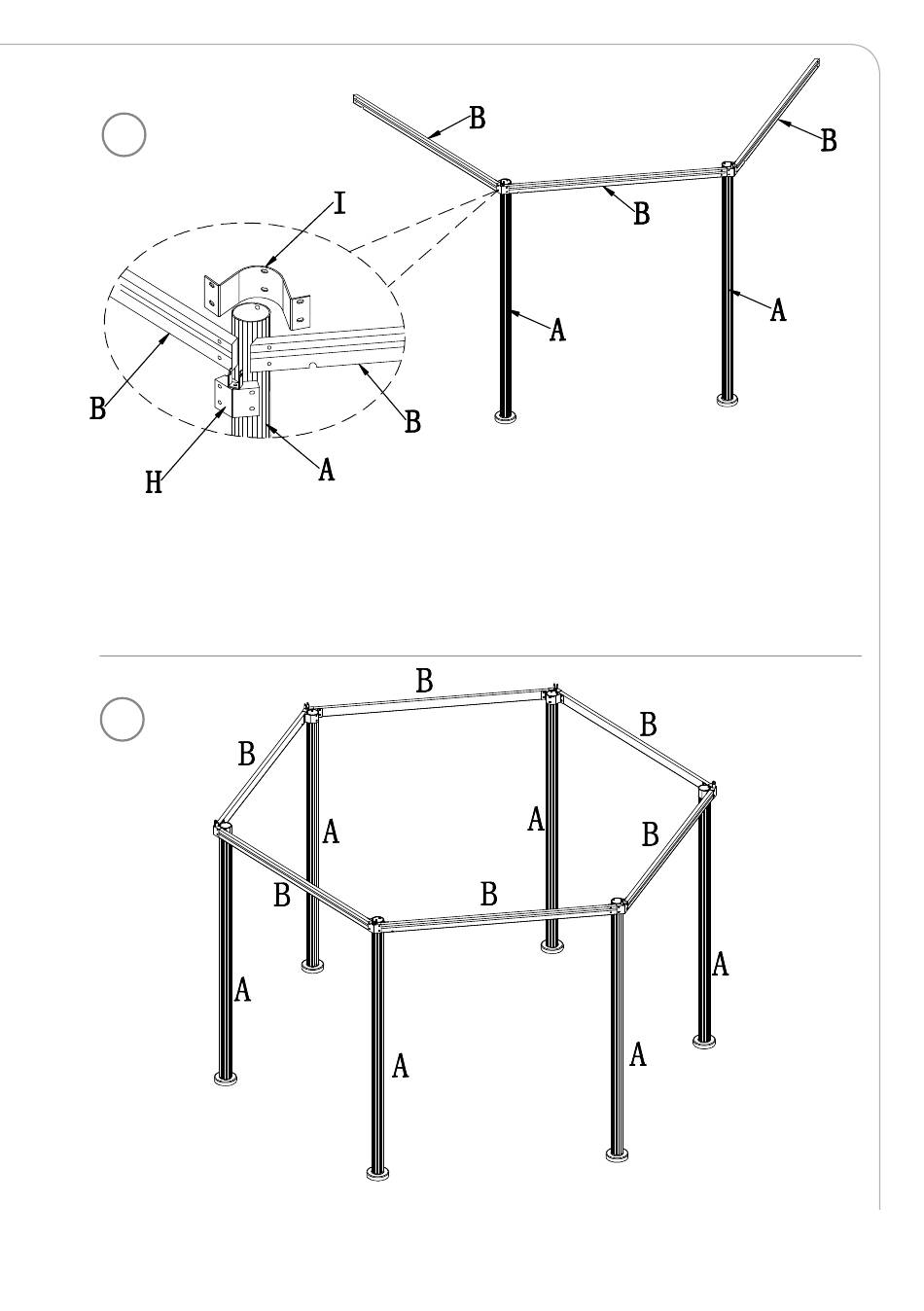 B
B
I
B
A
A
B
B
H
A

B
B
B
A
A
B
B
B
A
A
A
A