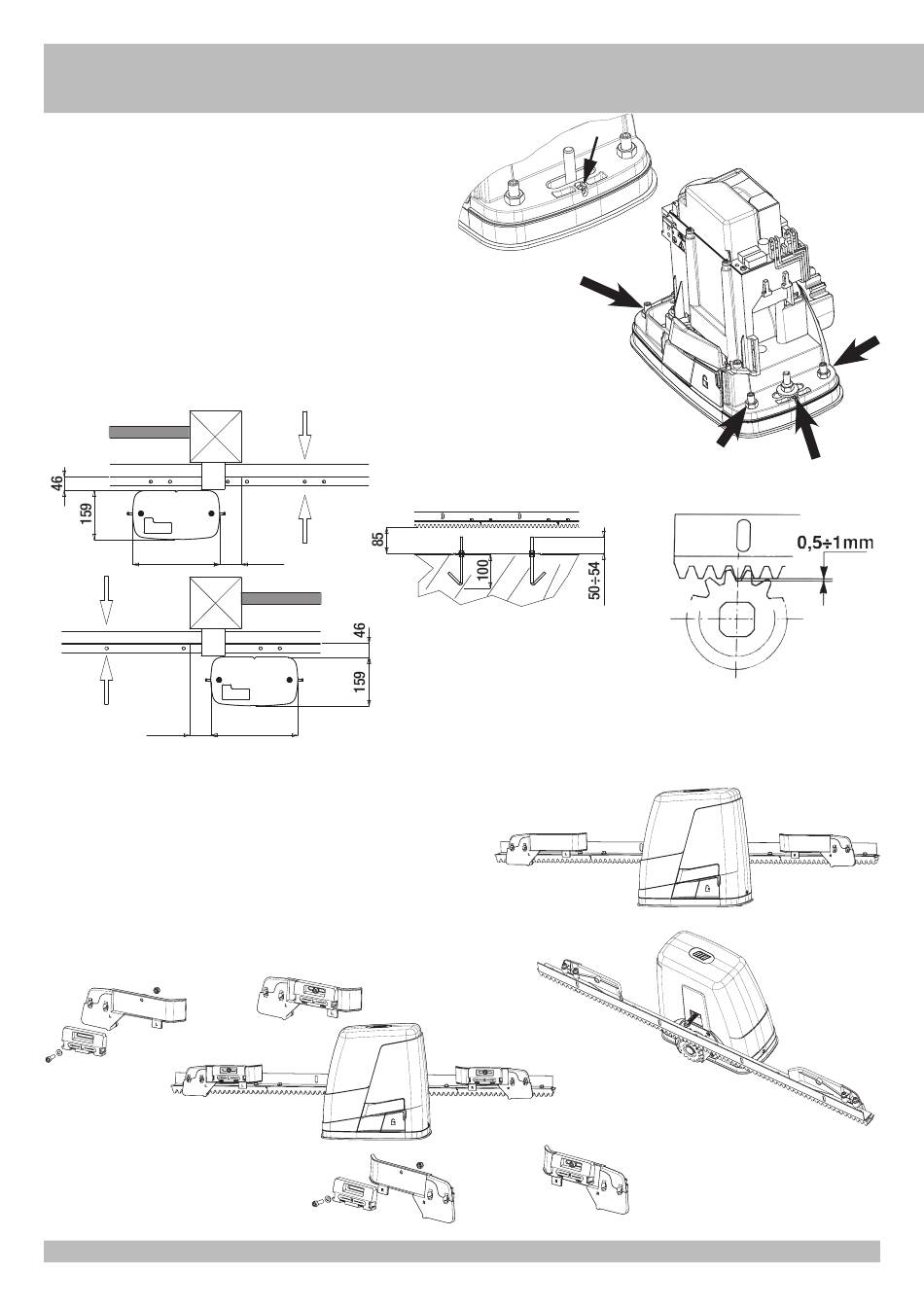 46
159
85
100
50÷54
0,5÷1mm
46
159