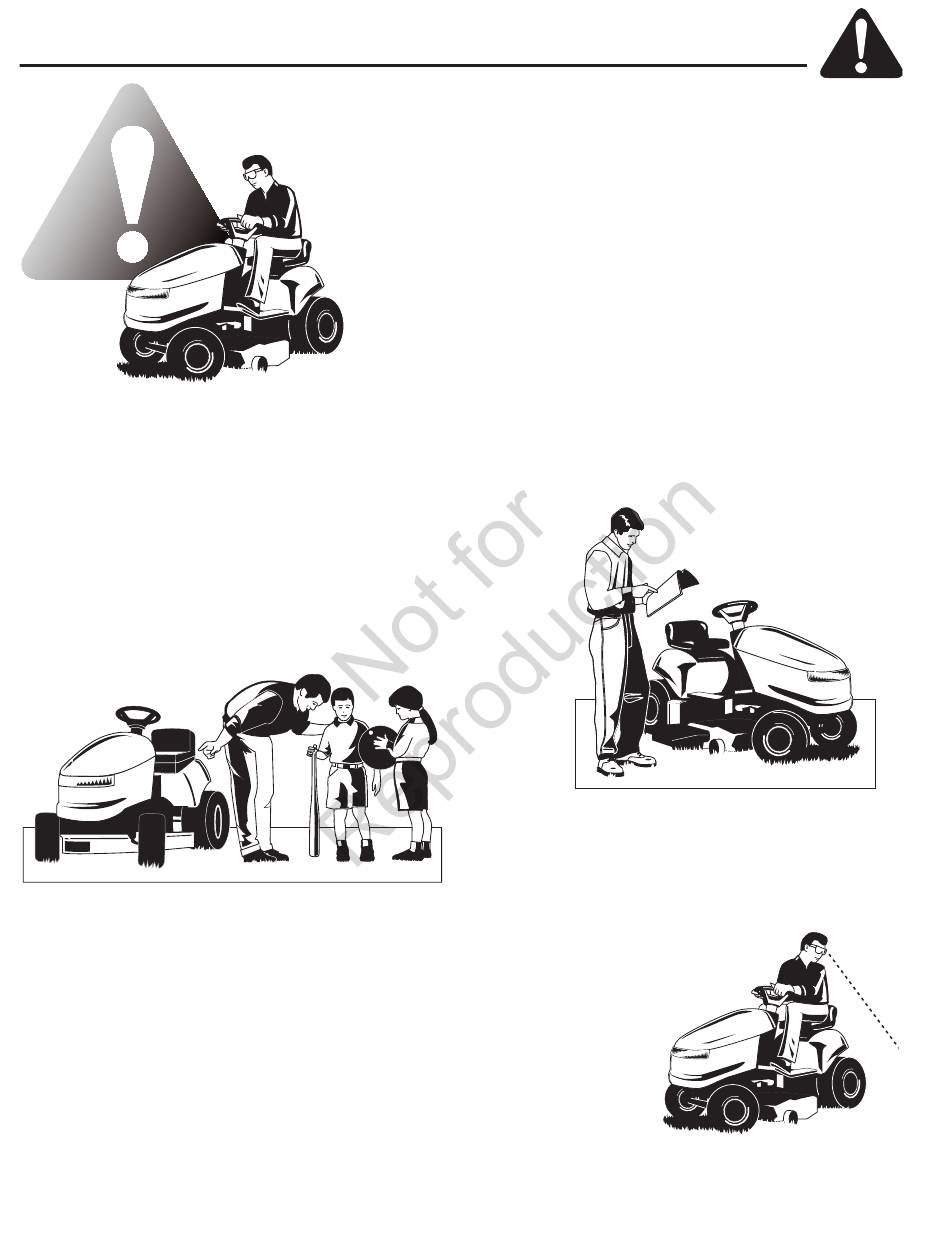 Not for Reproduction