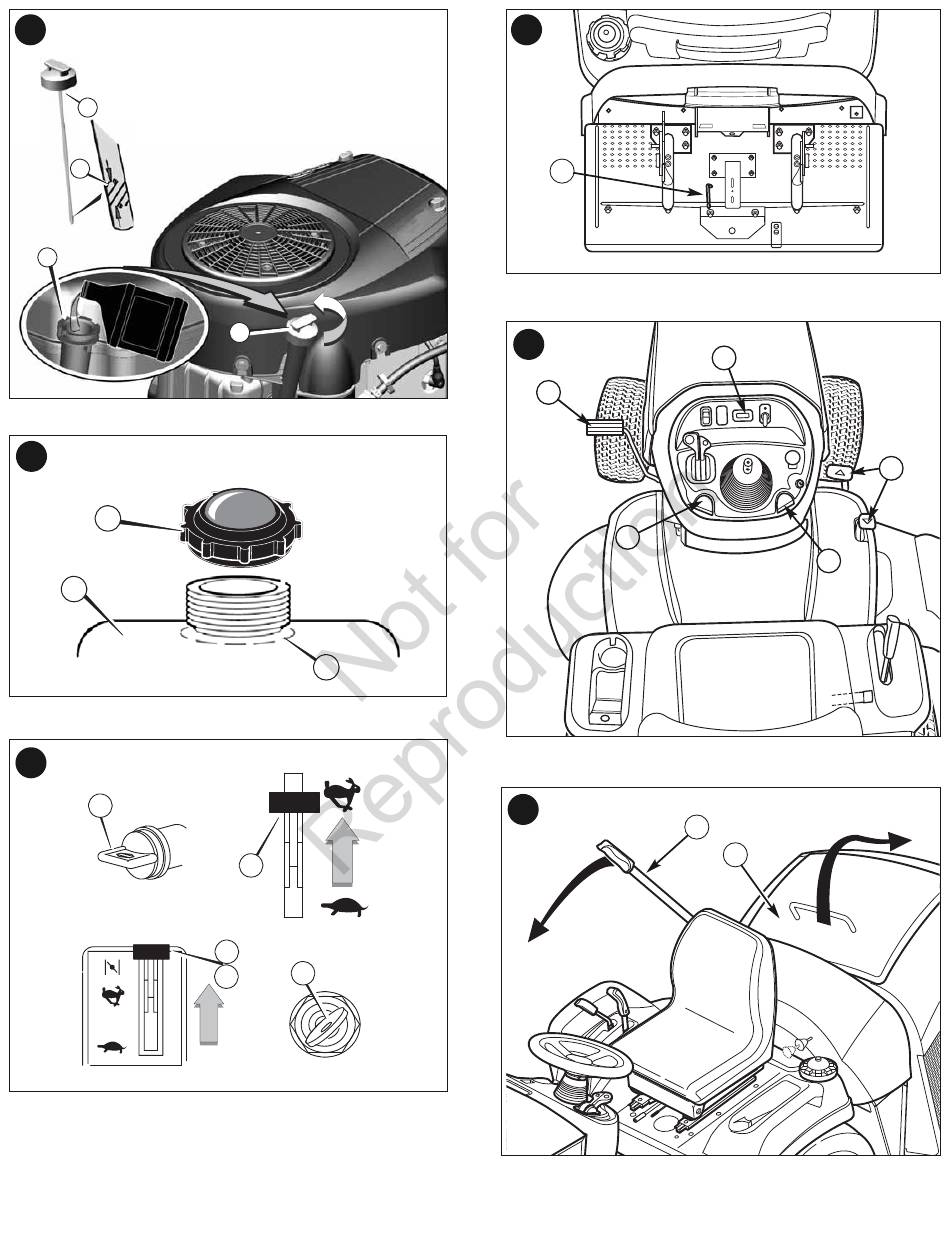 Not for Reproduction