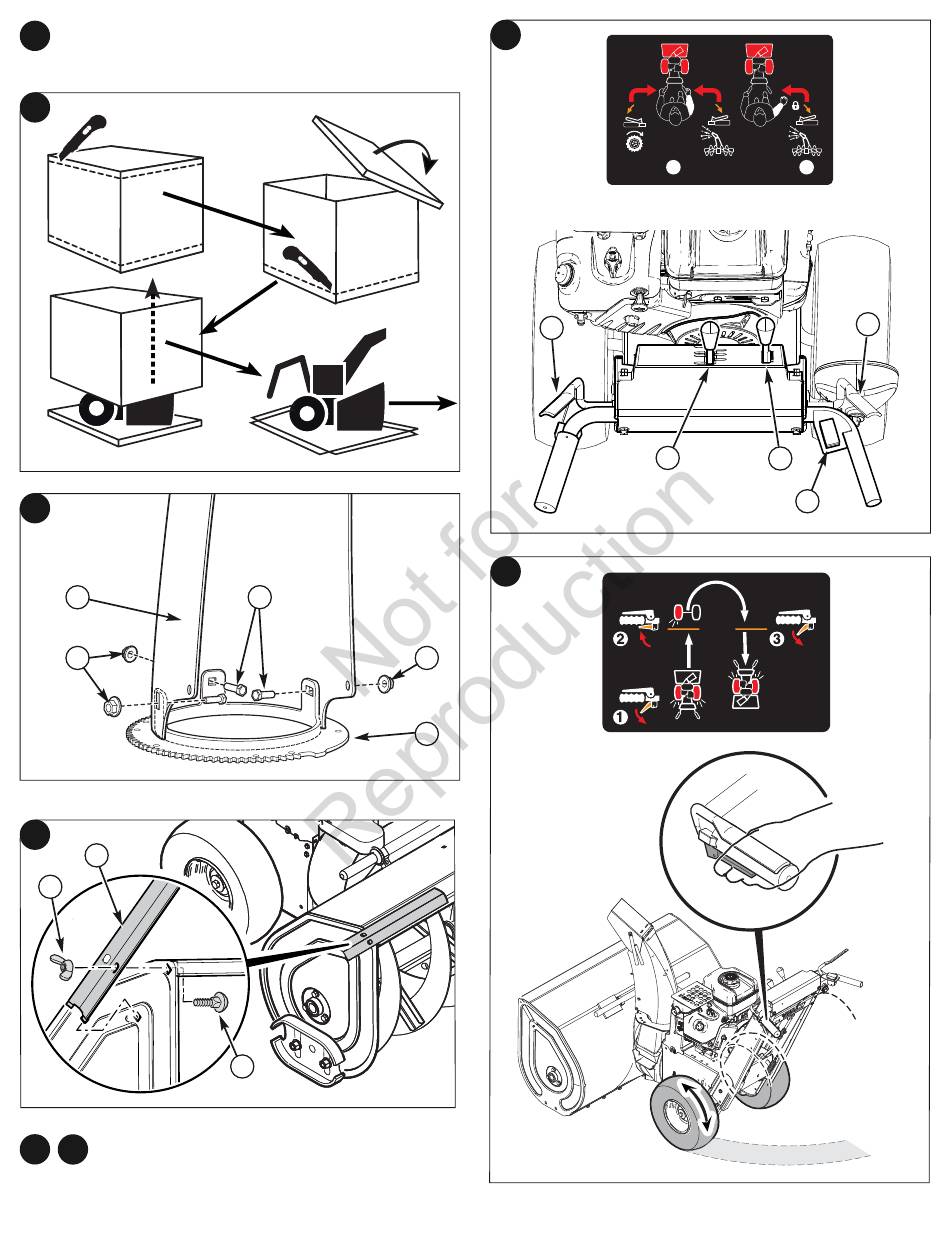 Not for Reproduction

2

3

1