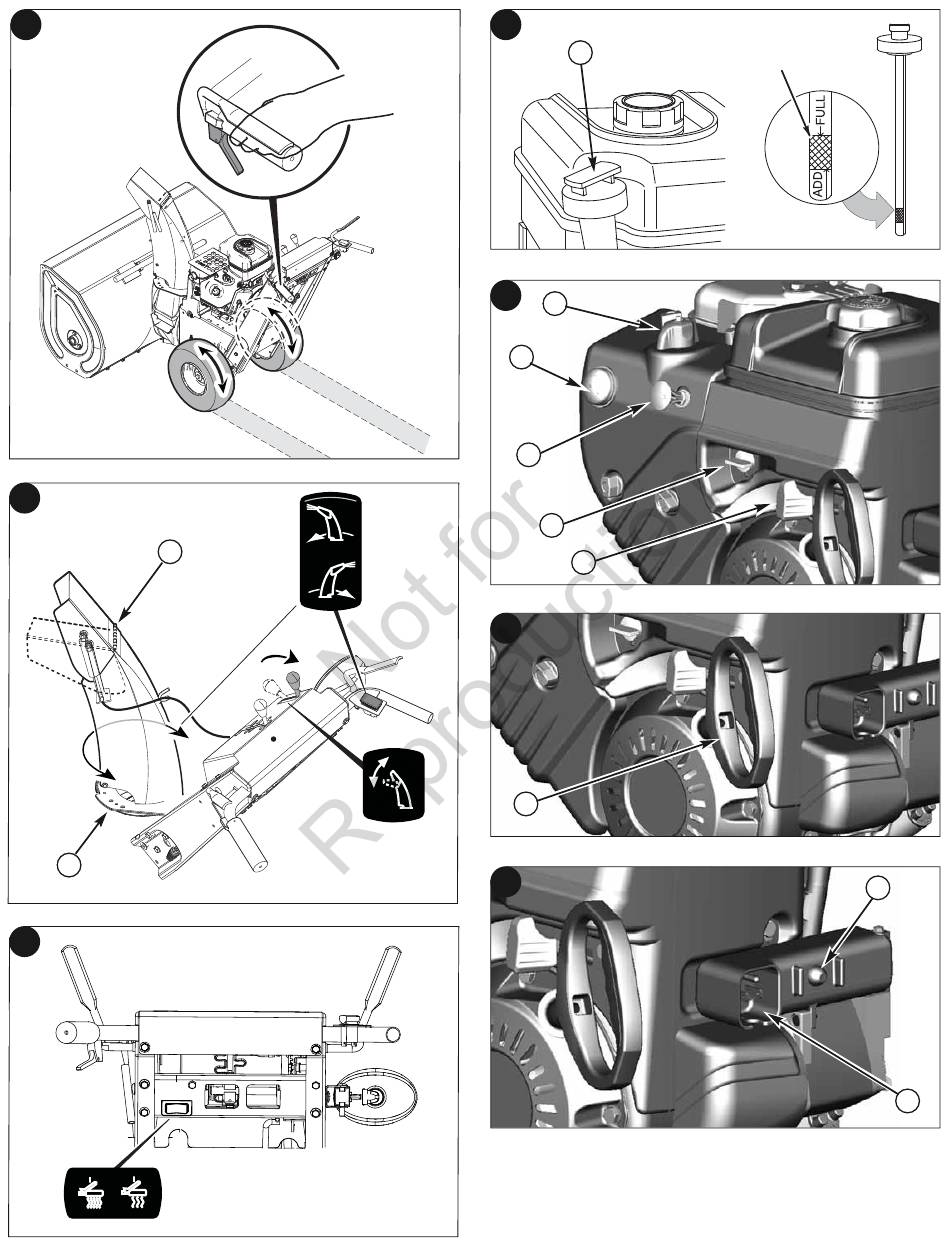 FULL
ADD

Not for Reproduction