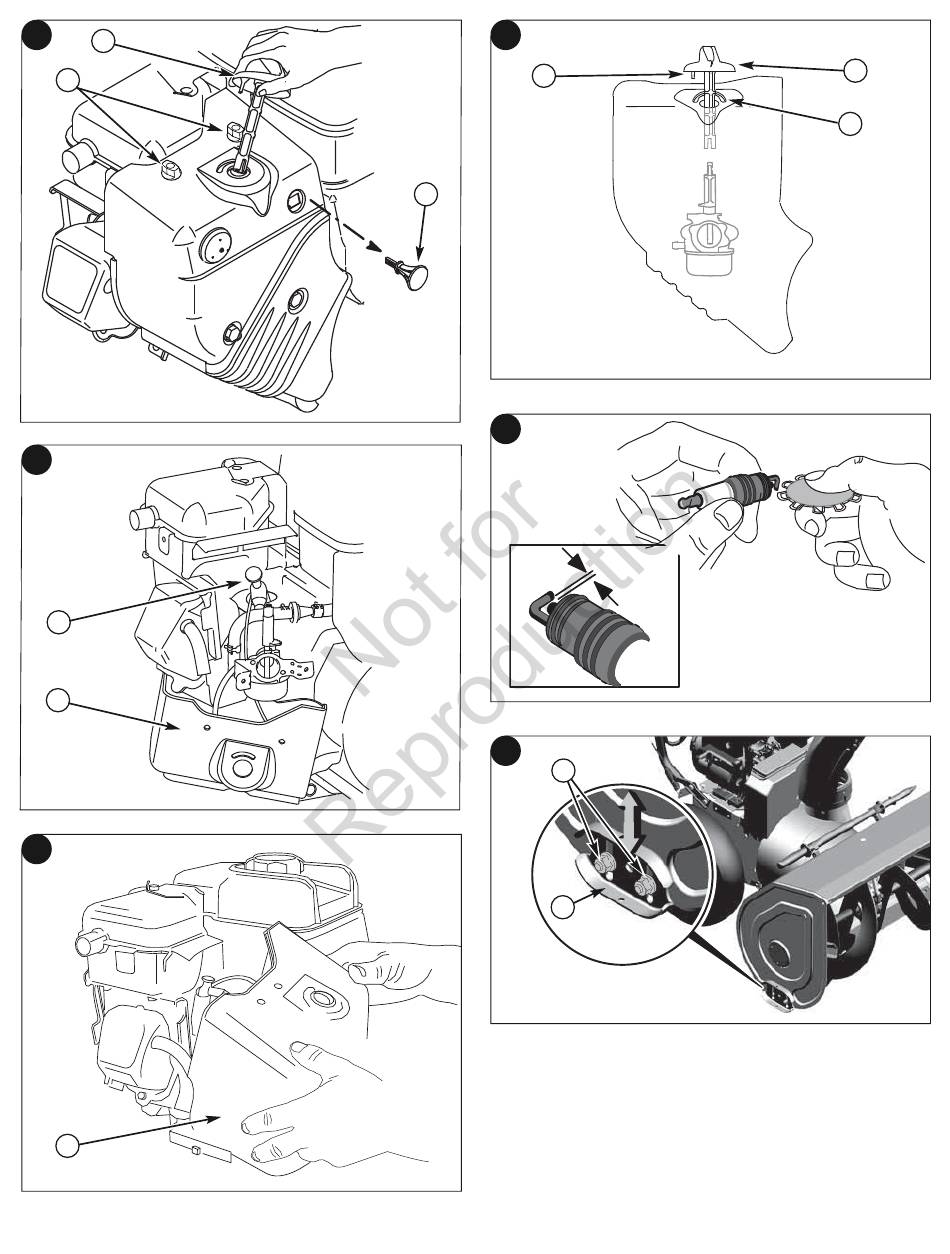 Not for Reproduction