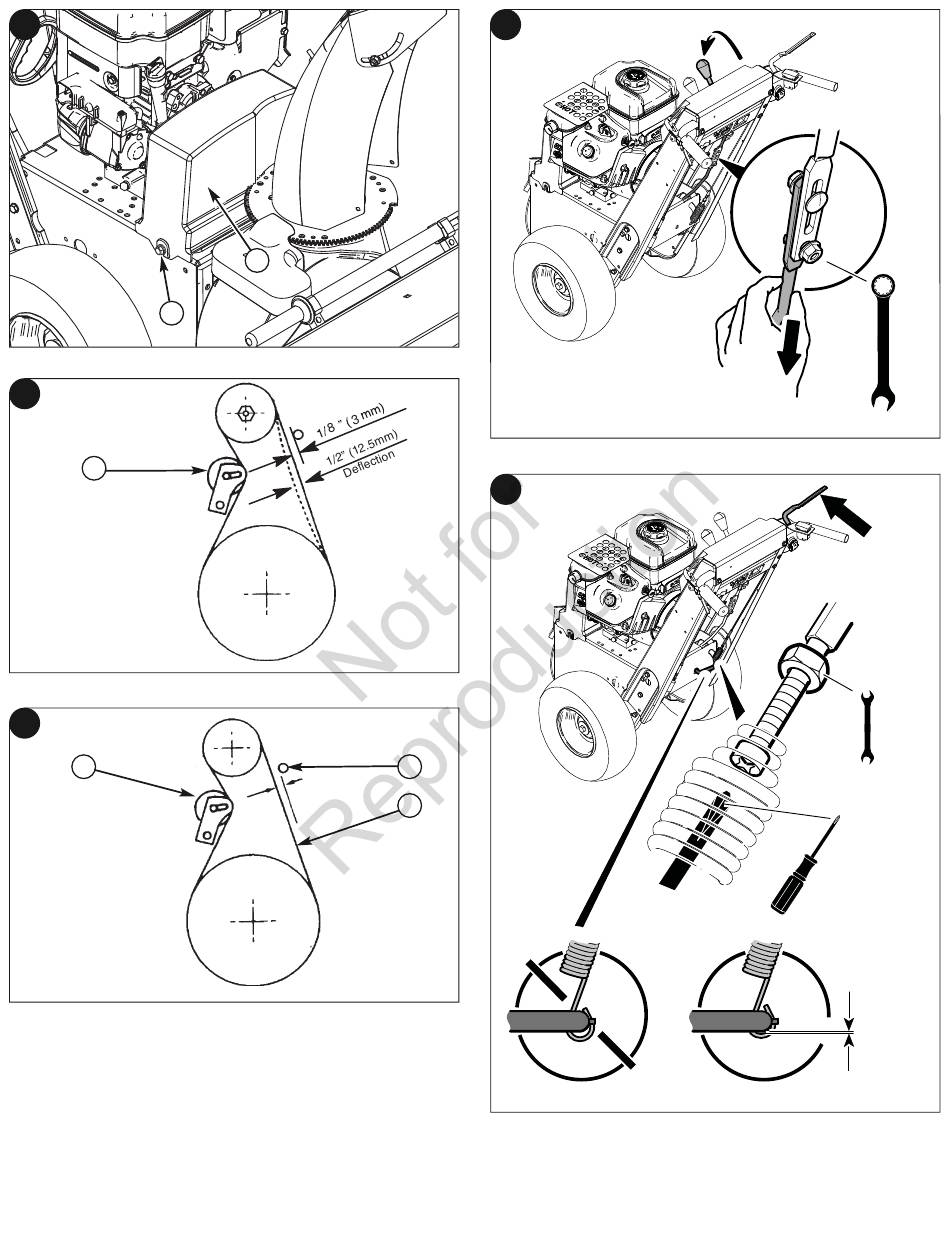 1/8 " (3 mm)
1/2" (12.5mm)
Deflection

Not for Reproduction