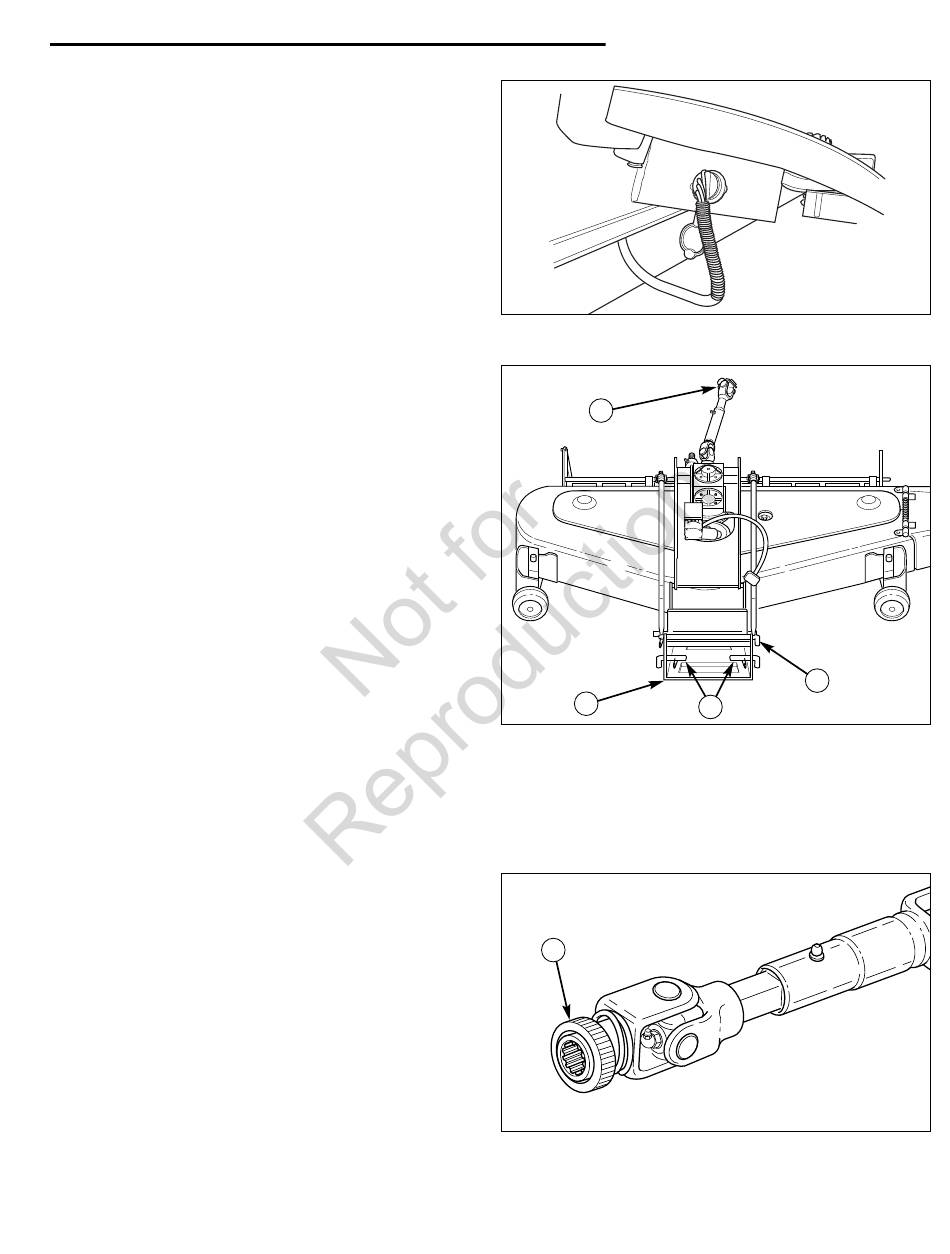 Not for Reproduction