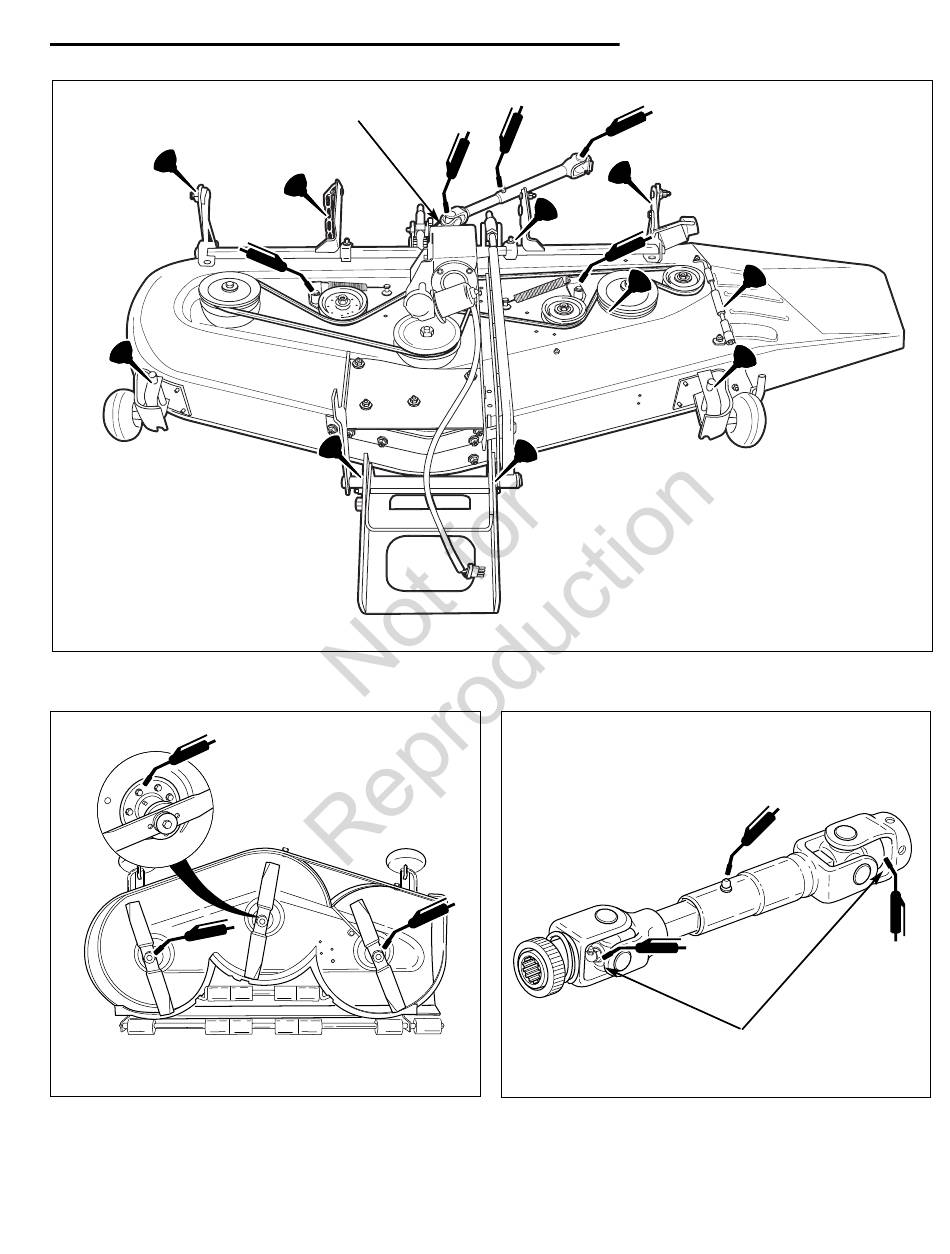 Not for Reproduction