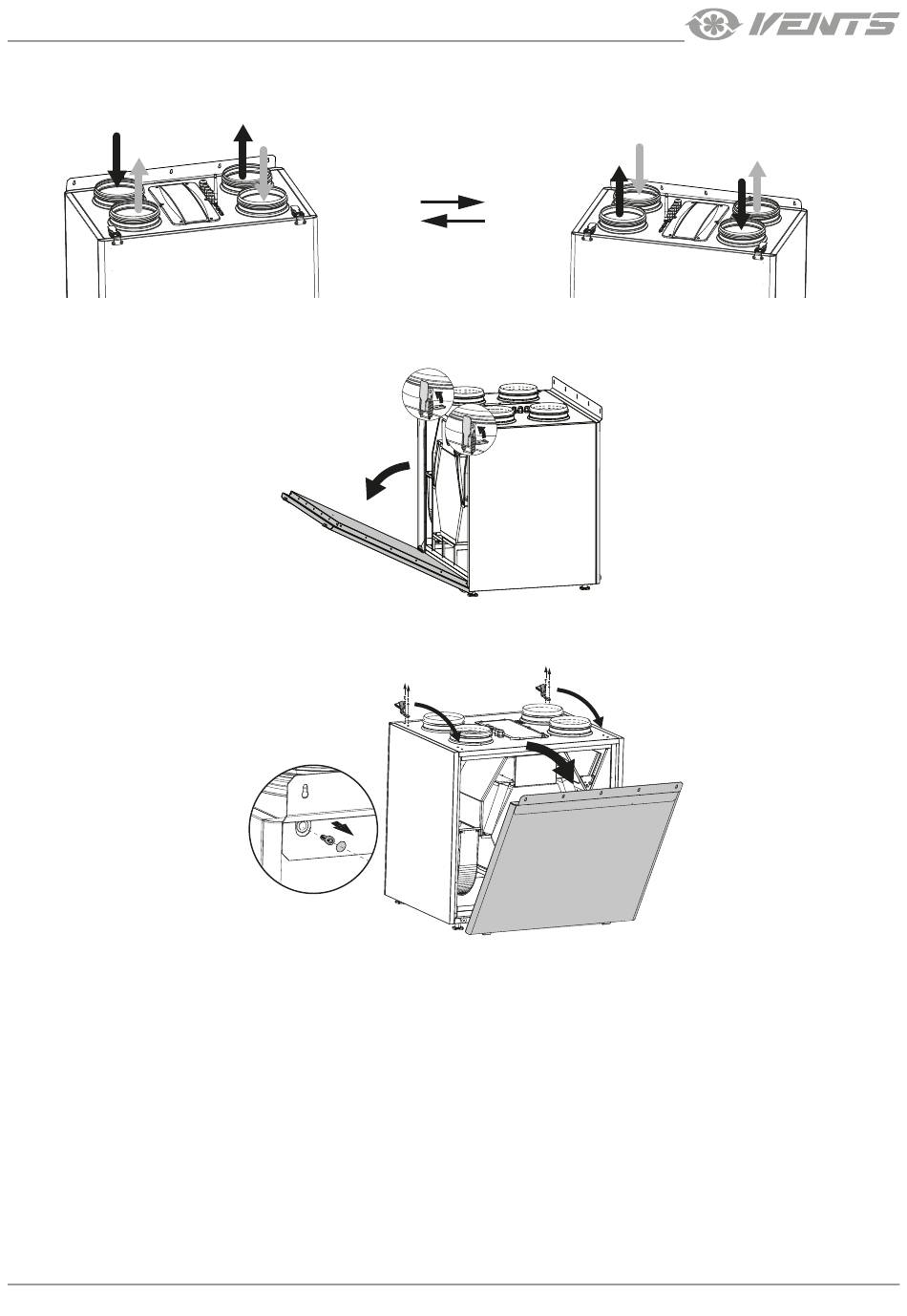 VENTS