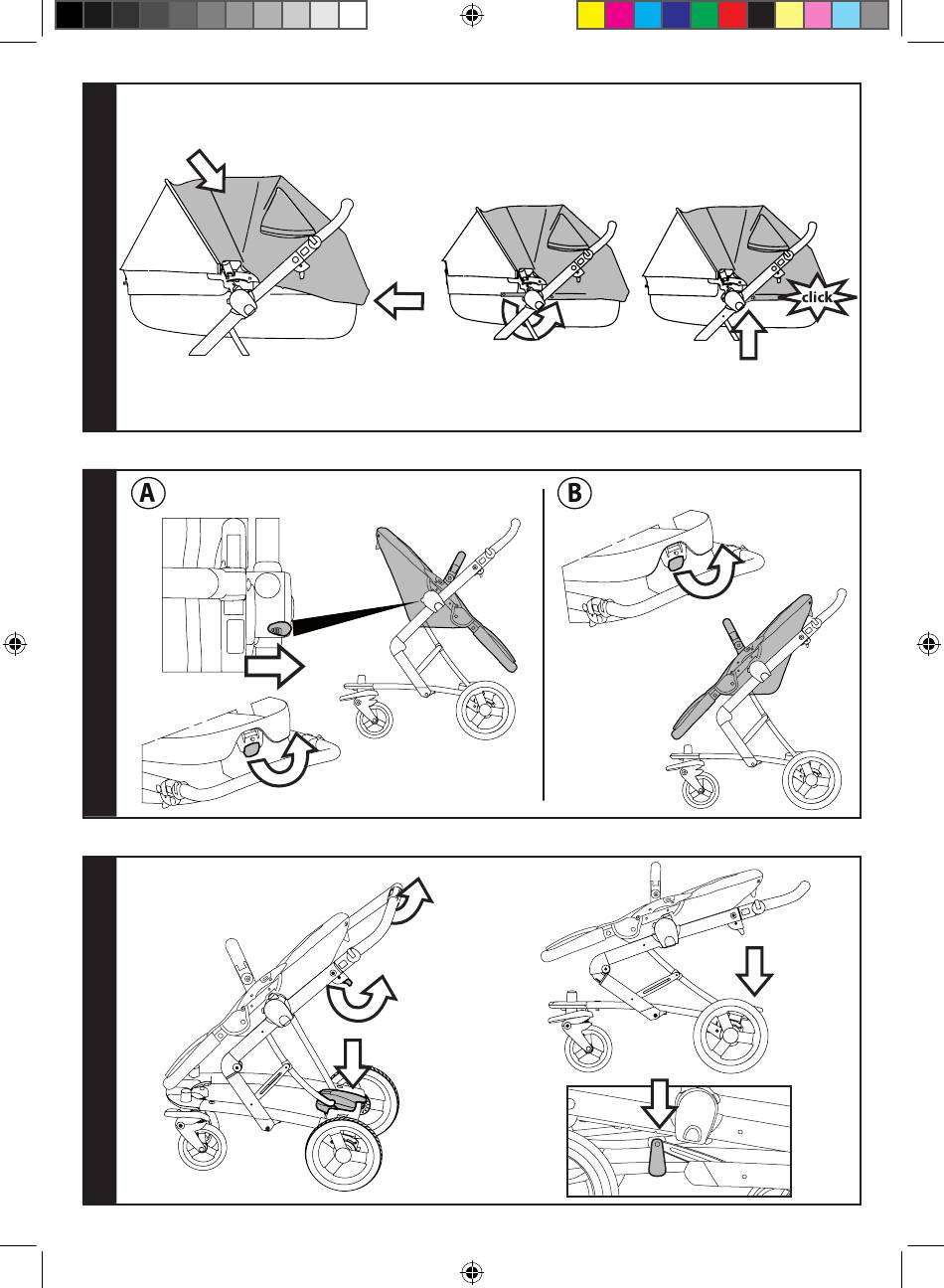 click

A

B