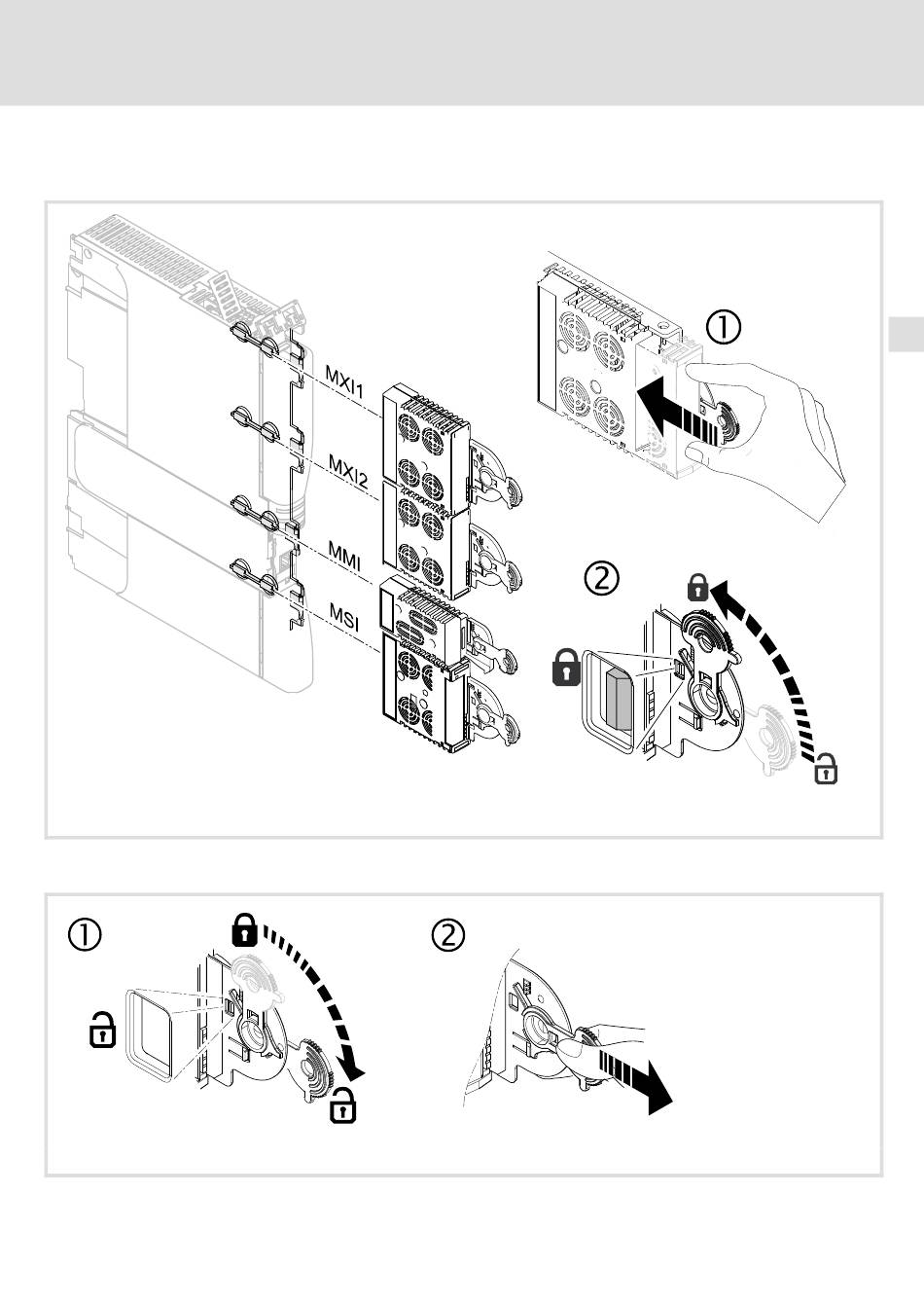 MXI1

MXI2

MMI

MSI

①

②

①

②