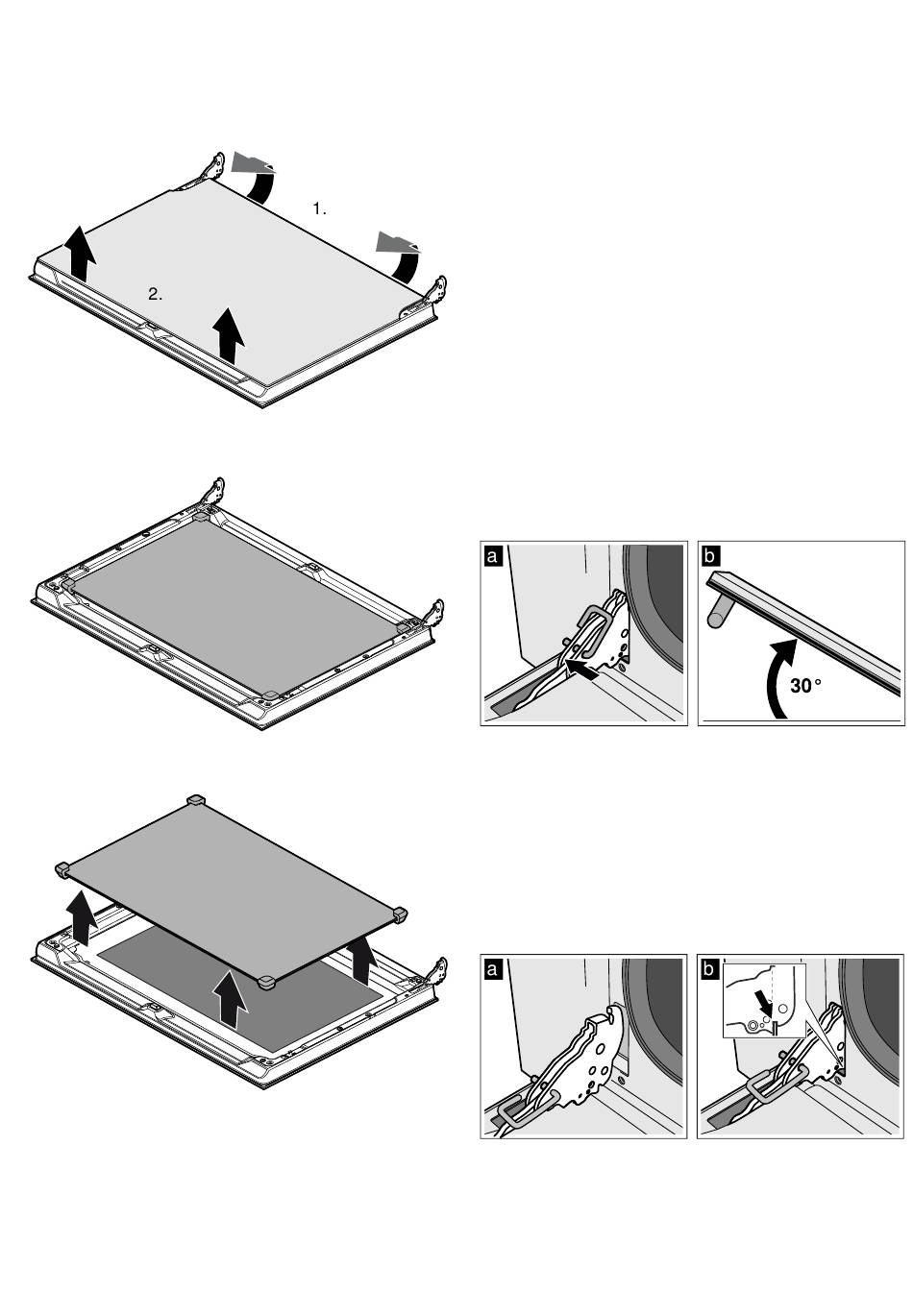 1.

2.

a

b

30°

a

b