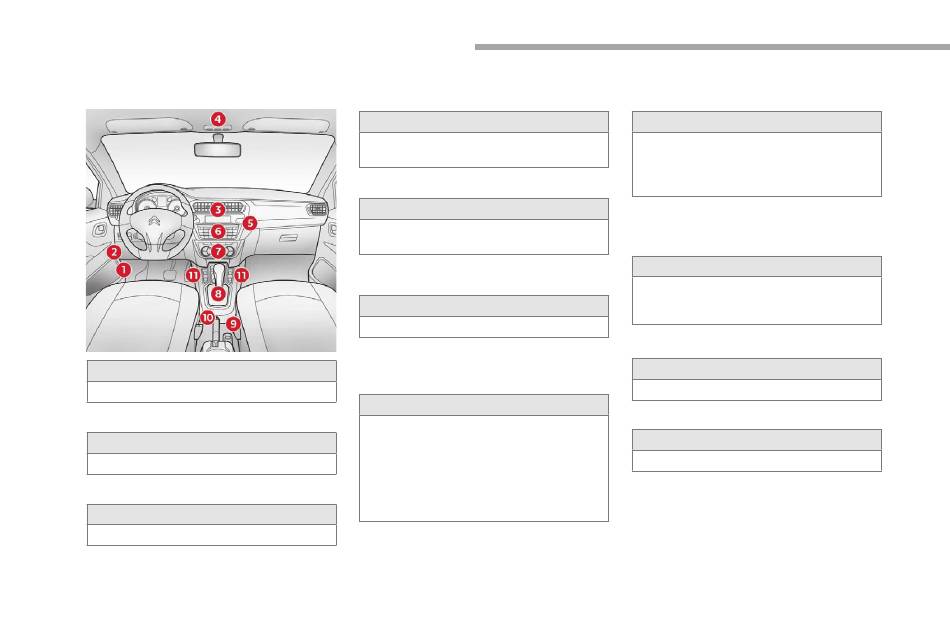 4
3
5
6
2
7
1
11
11
8
10
9