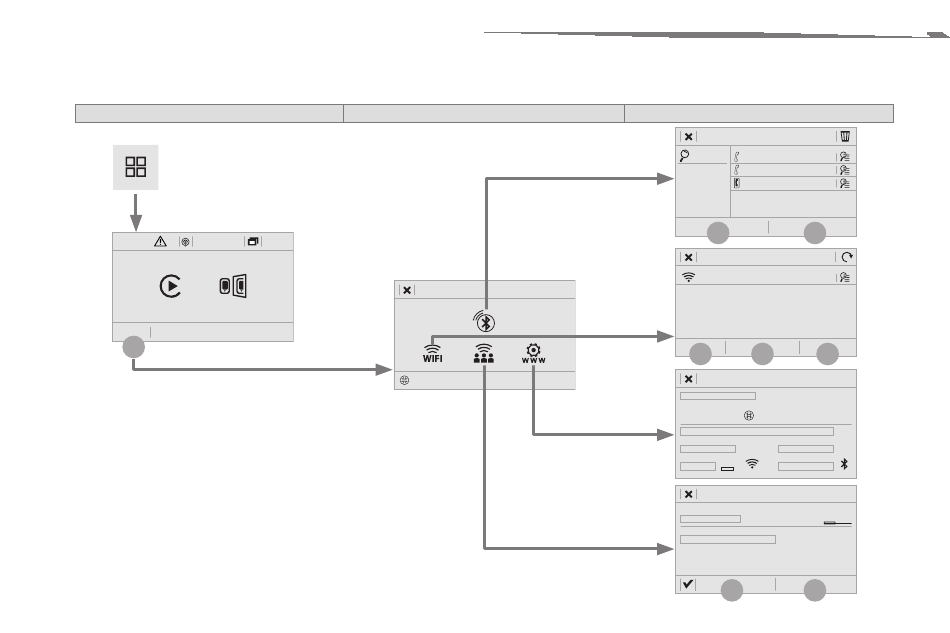 WIFI

www