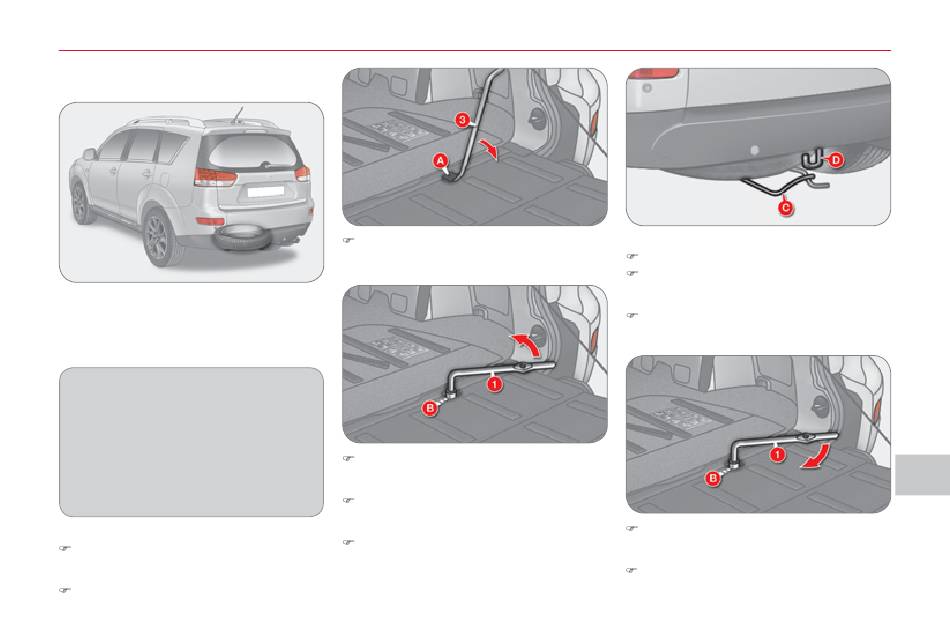 3

A

1

B

D

C

1

B