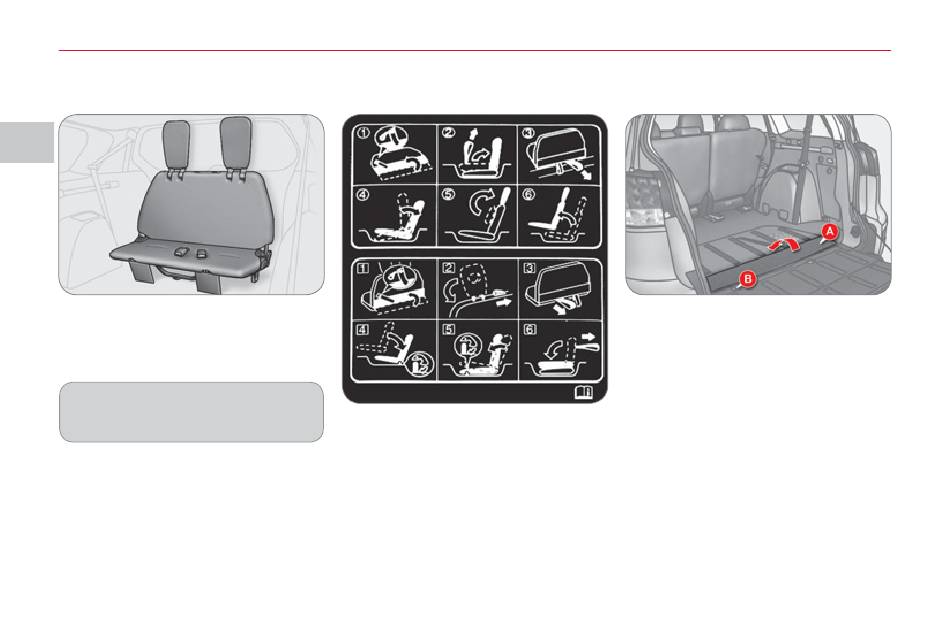 ①
②
③
④
⑤
⑥
1
2
3
4
5
6
A
B