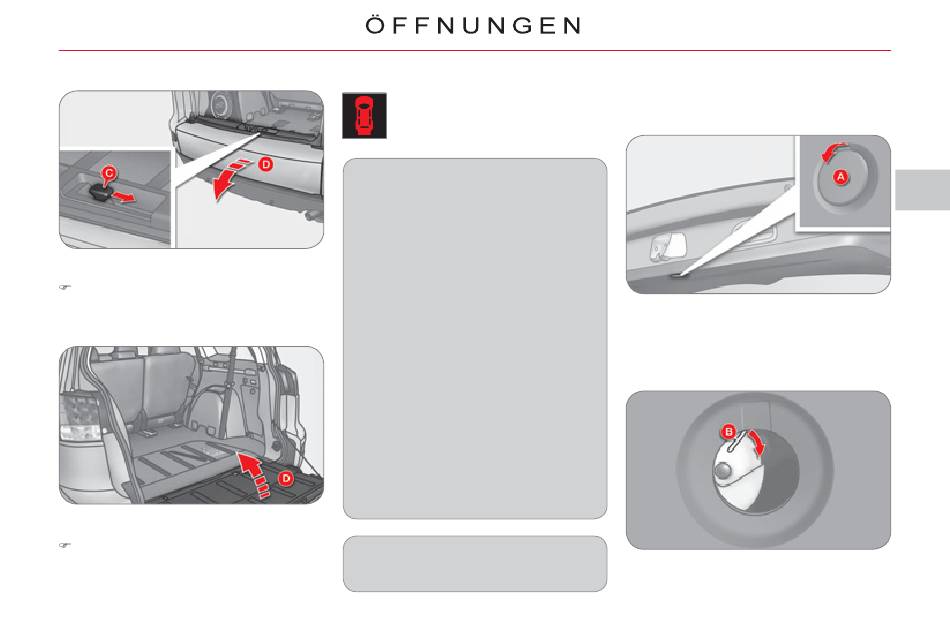 ÖFFNUNGEN

C

D

D

A

B