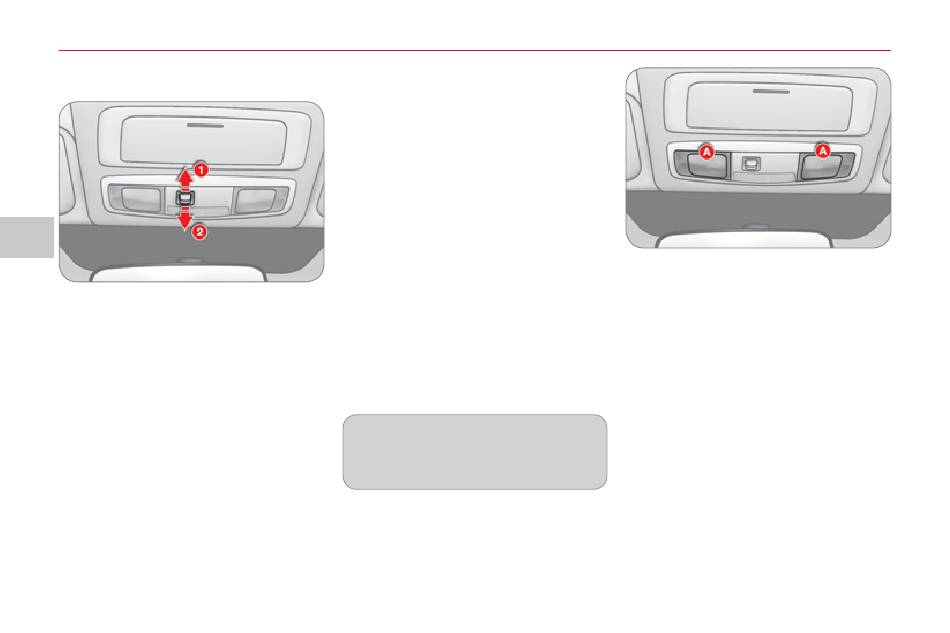 1

2

A

A