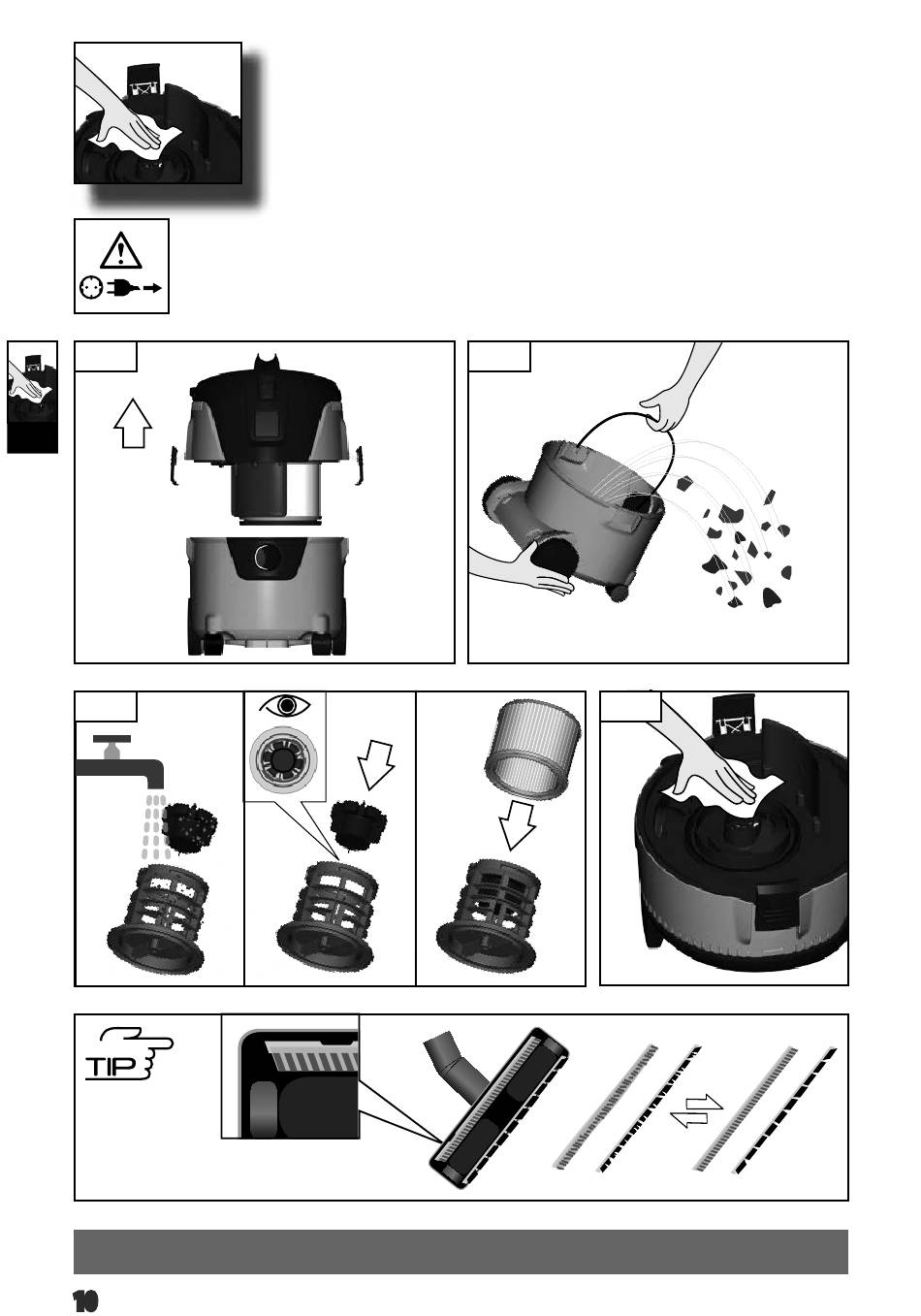 TIP

10