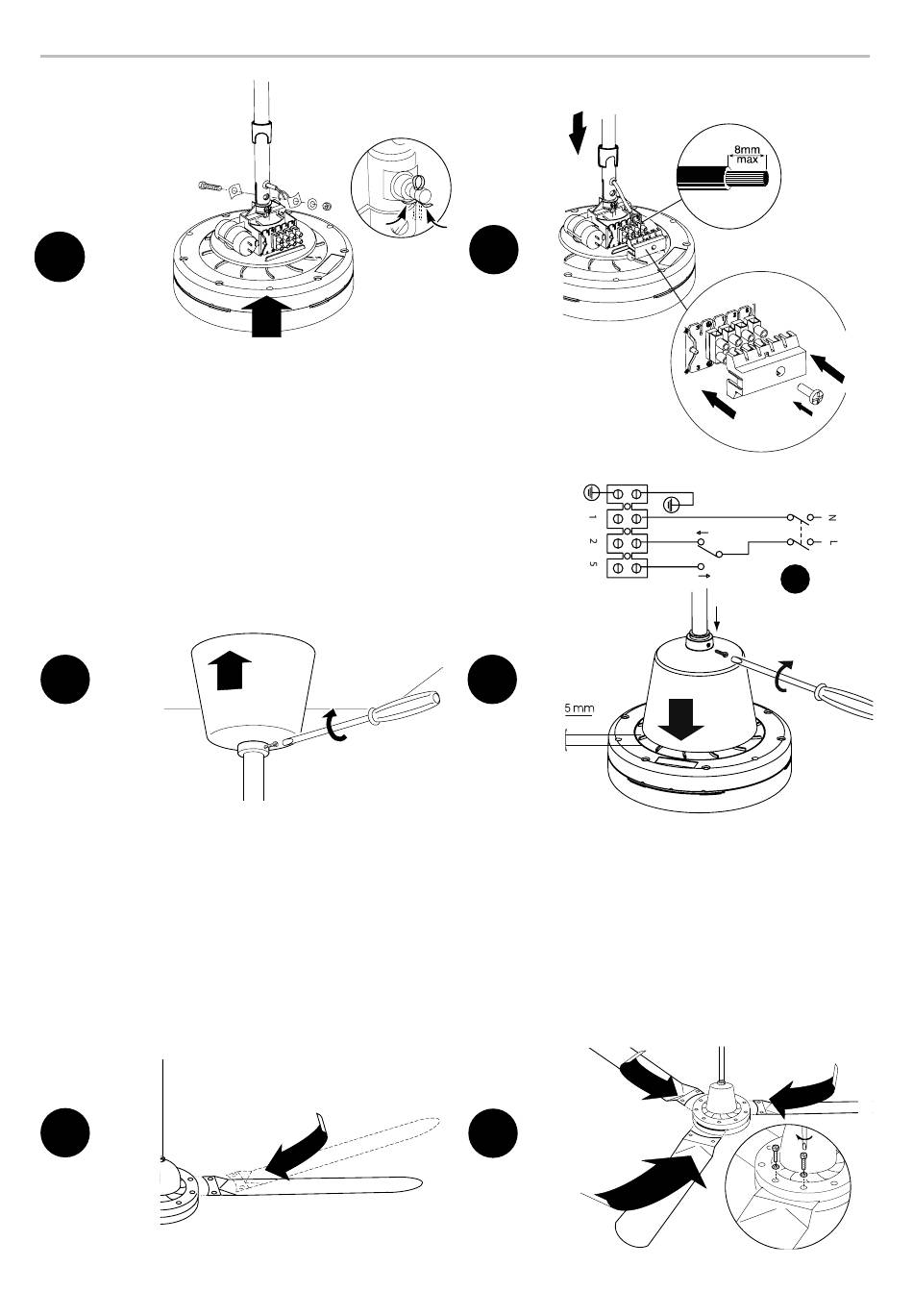 8mm
max

1
2
5

N
L

5 mm