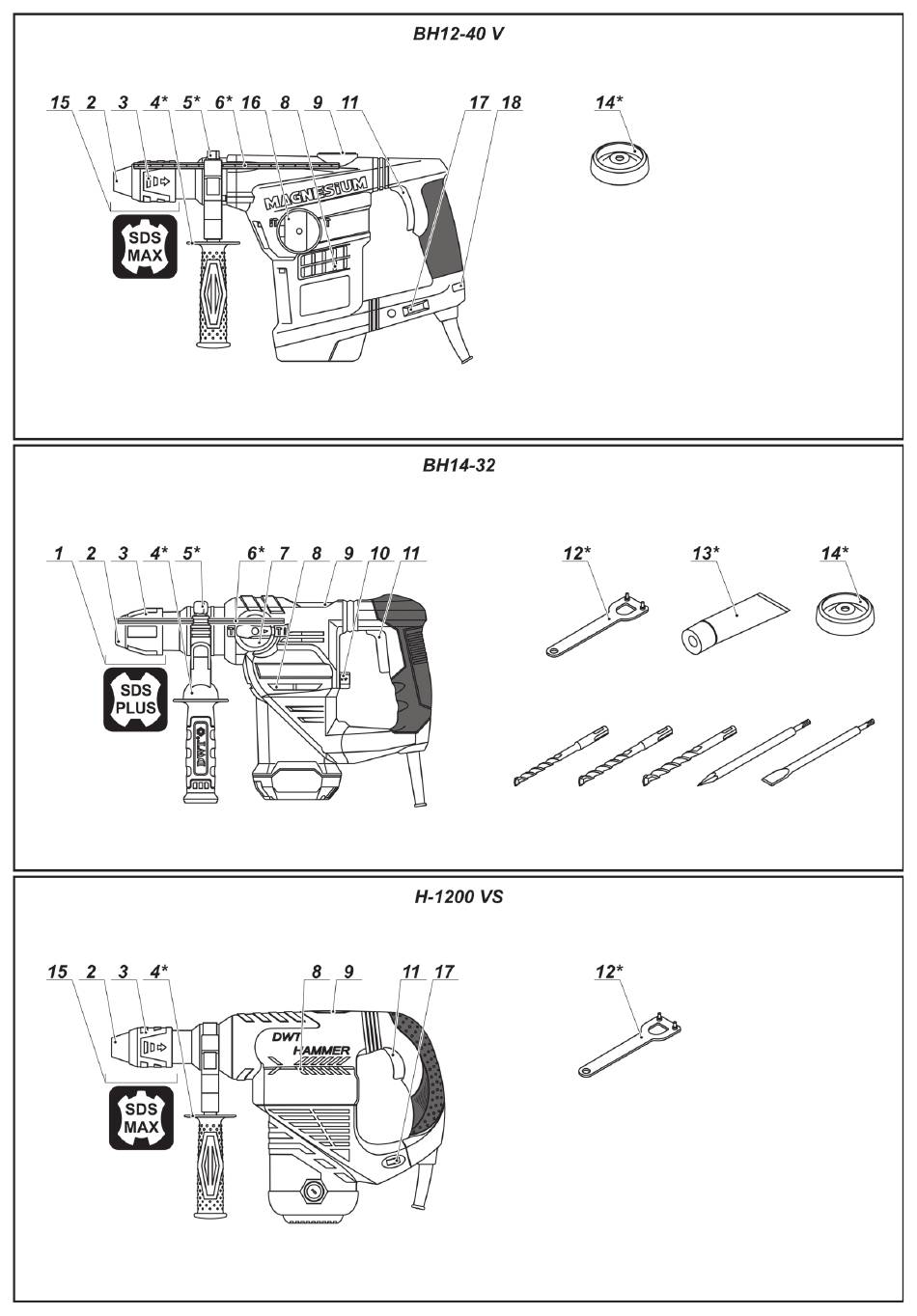 BH12-40 V

15 2 3 4* 5* 6* 16 8 9 11 17 18

14*

MAGNESIUM

SDS MAX

BH14-32

1 2 3 4* 5* 6* 7 8 9 10 11

12* 13* 14*

SDS PLUS

DWT

H-1200 VS

15 2 3 4* 8 9 11 17

12*

DWT HAMMER

SDS MAX