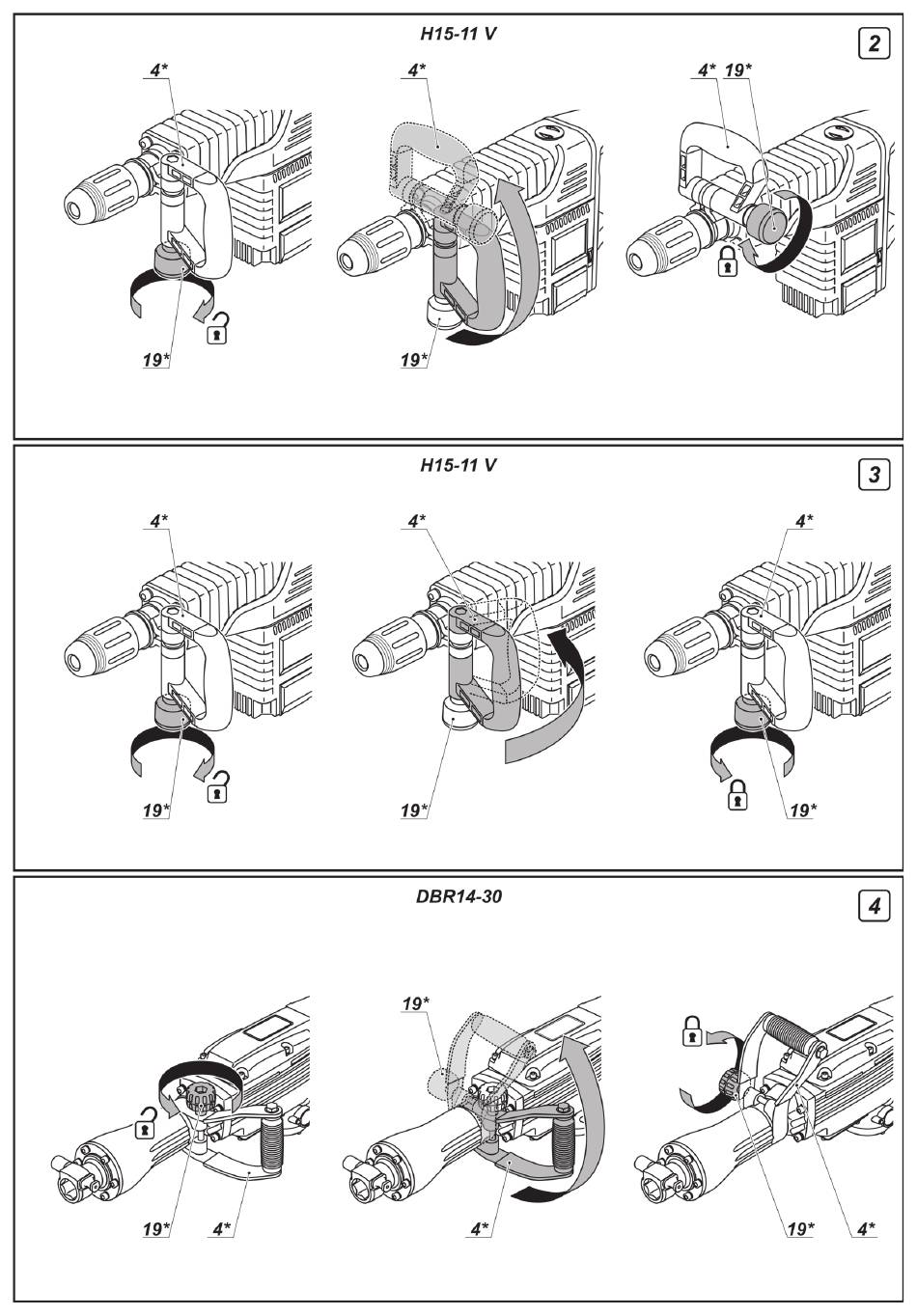 H15-11 V

2

4*

19*

4*

19*

4*

19*

H15-11 V

3

4*

19*

4*

19*

4*

19*

DBR14-30

4

19*

4*

19*

4*

19*

4*