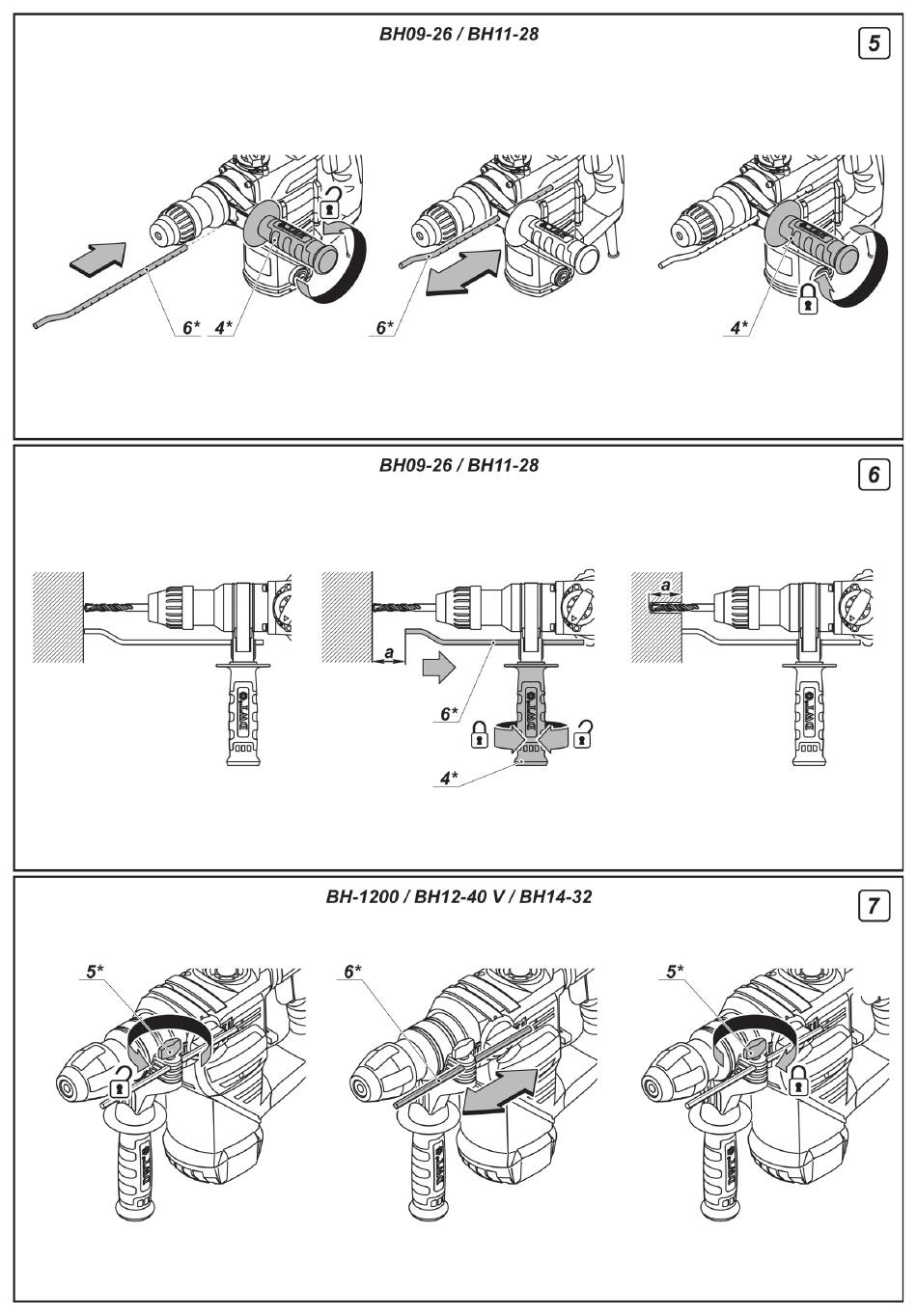 BH09-26 / BH11-28

5

6*

4*

6*

4*

BH09-26 / BH11-28

6

a

6*

4*

a

BH-1200 / BH12-40 V / BH14-32

7

5*

6*

5*